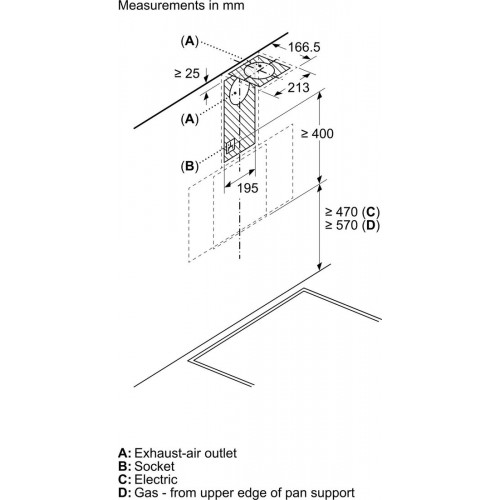 Measurements in mm

(A)

166.5

≥ 25

213

(A)

≥ 400

(B)

195

≥ 470 (C)
≥ 570 (D)

A: Exhaust-air outlet
B: Socket
C: Electric
D: Gas - from upper edge of pan support