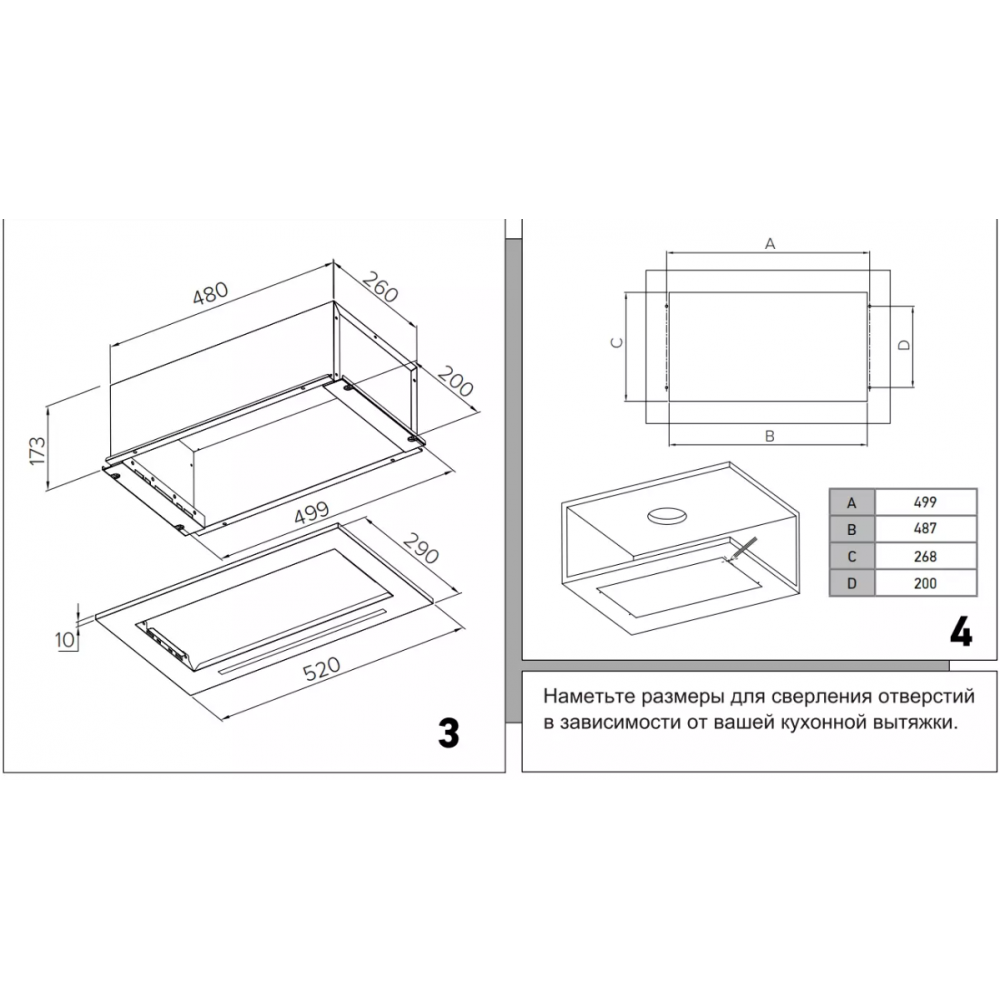 480

260

200

173

499

290

10

520

3

A

C

D

B

| A | 499 |
|---|---|
| B | 487 |
| C | 268 |
| D | 200 |

4

Наметьте размеры для сверления отверстий в зависимости от вашей кухонной вытяжки.