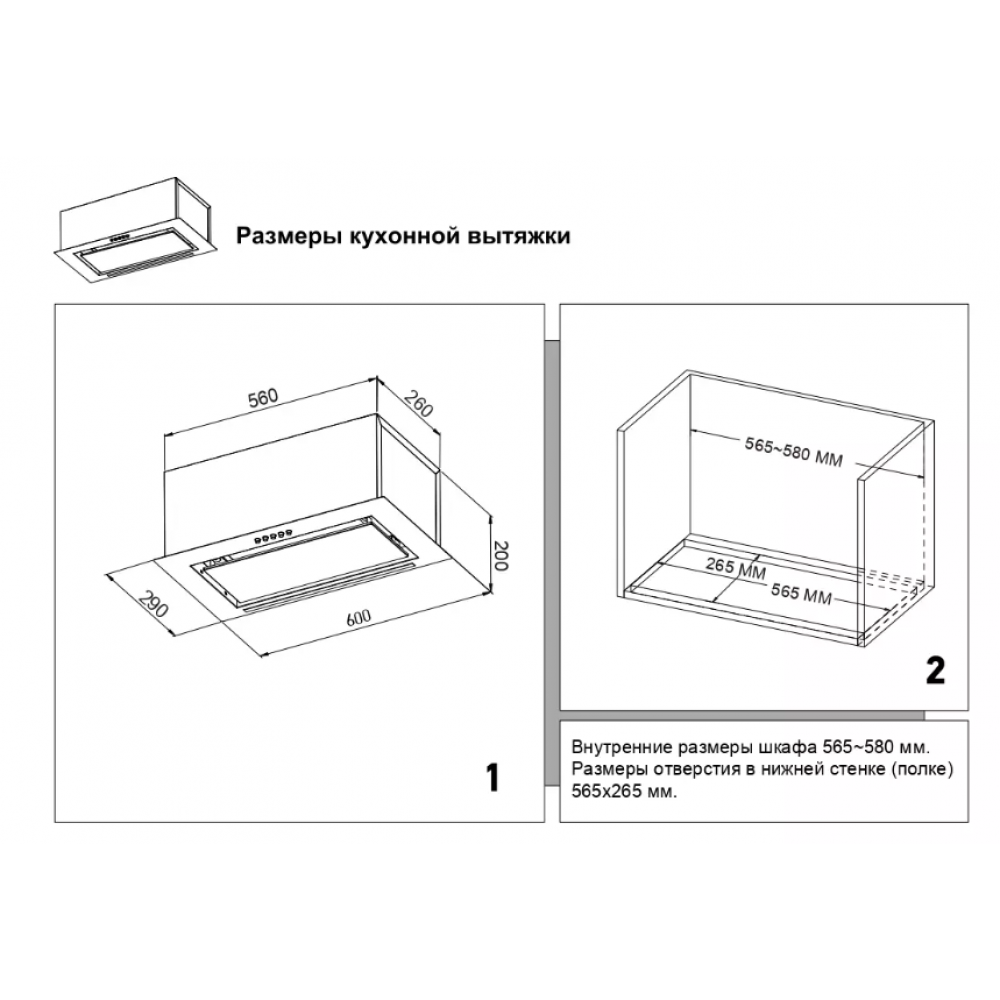 Размеры кухонной вытяжки

560
260
200
290
600
1

565~580 ММ
265 ММ
565 ММ
2

Внутренние размеры шкафа 565~580 мм. Размеры отверстия в нижней стенке (полке) 565x265 мм.