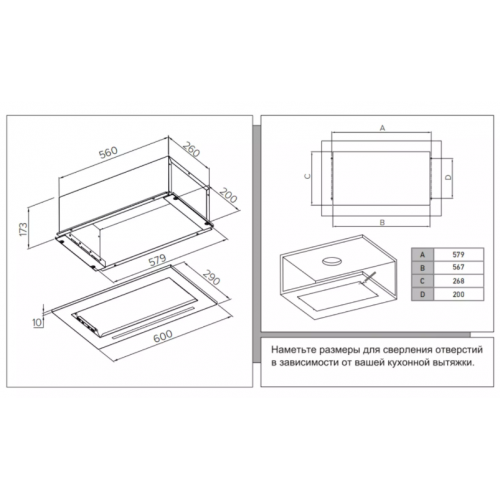 560

260

200

173

579

290

10

600

A

C

D

B

| A | 579 |
|---|---|
| B | 567 |
| C | 268 |
| D | 200 |

Наметьте размеры для сверления отверстий в зависимости от вашей кухонной вытяжки.