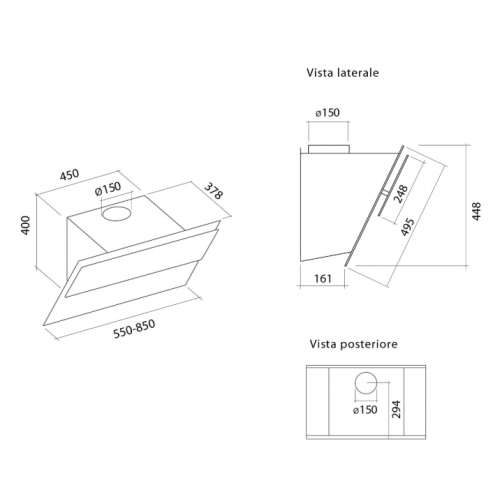 450

Ø150

378

400

550-850

Vista laterale

ø150

248

495

448

161

Vista posteriore

ø150

294