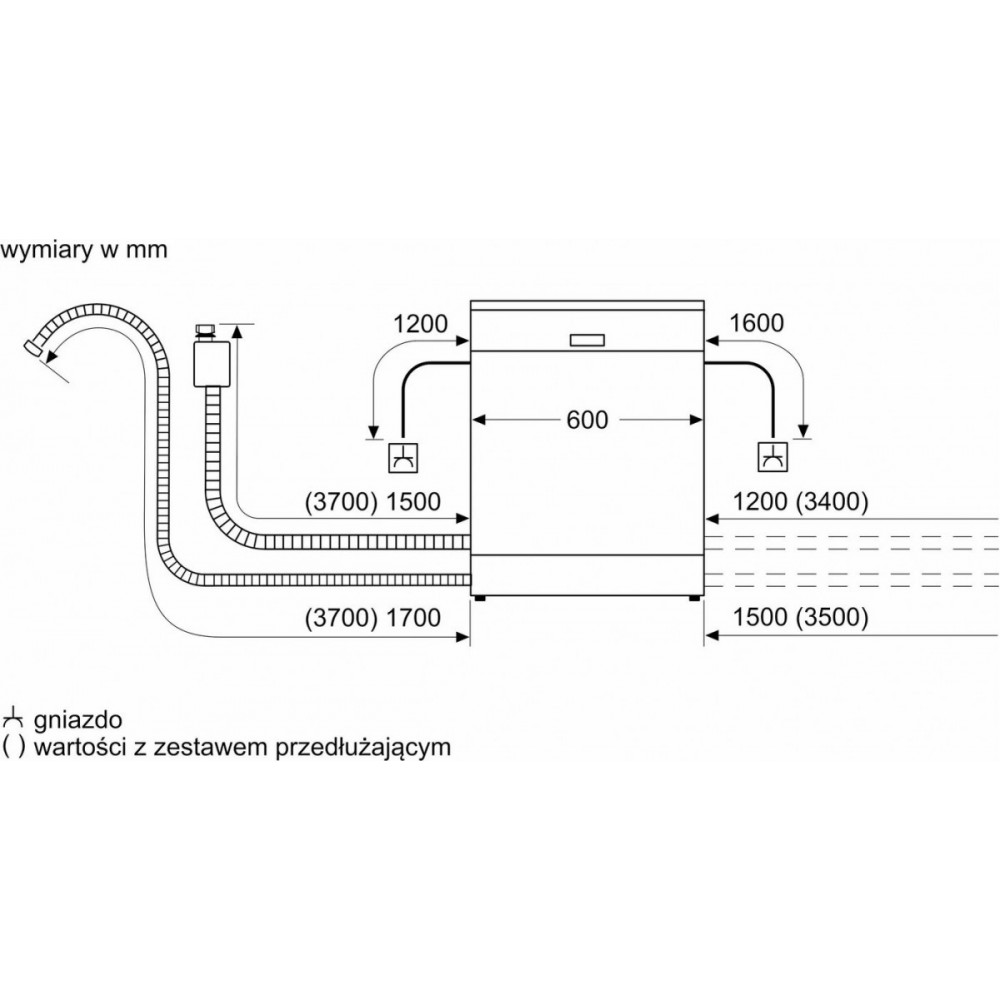 wymiary w mm

1200

1600

600

(3700) 1500

1200 (3400)

(3700) 1700

1500 (3500)

gniazdo
( ) wartości z zestawem przedłużającym