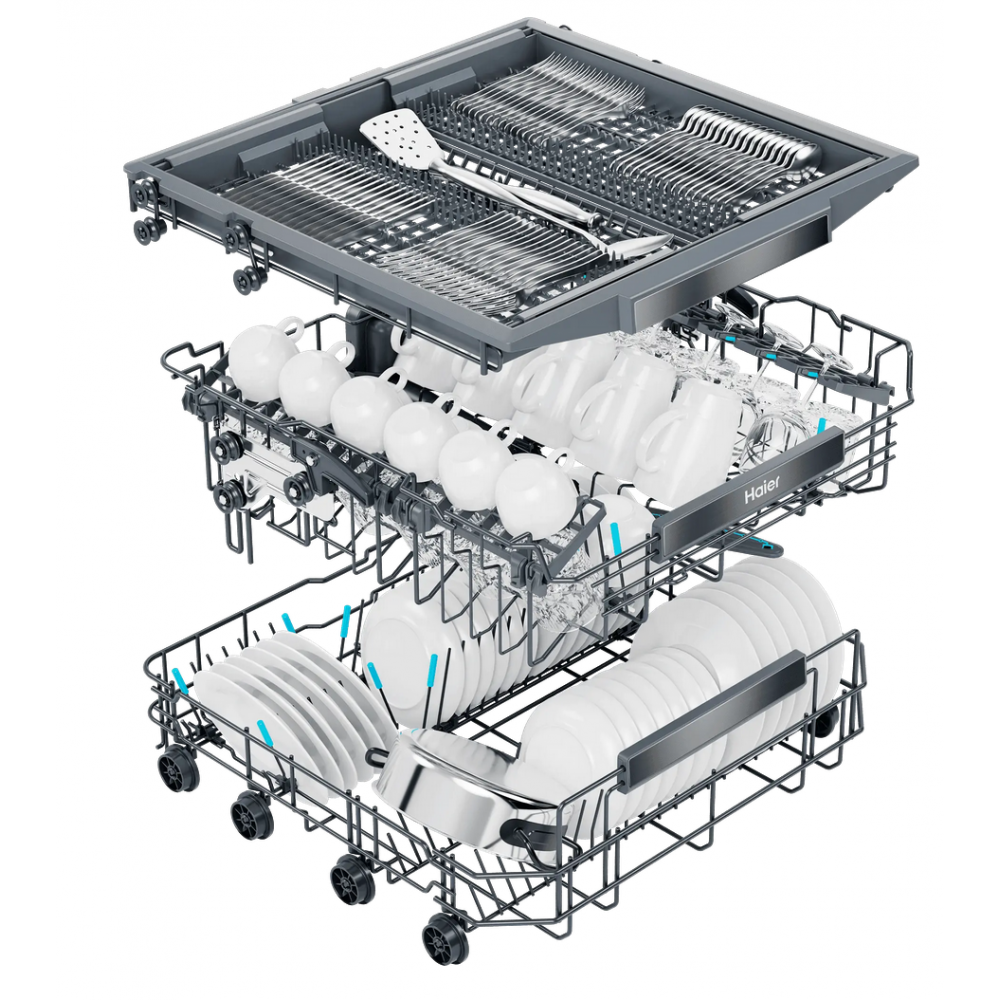 Haier