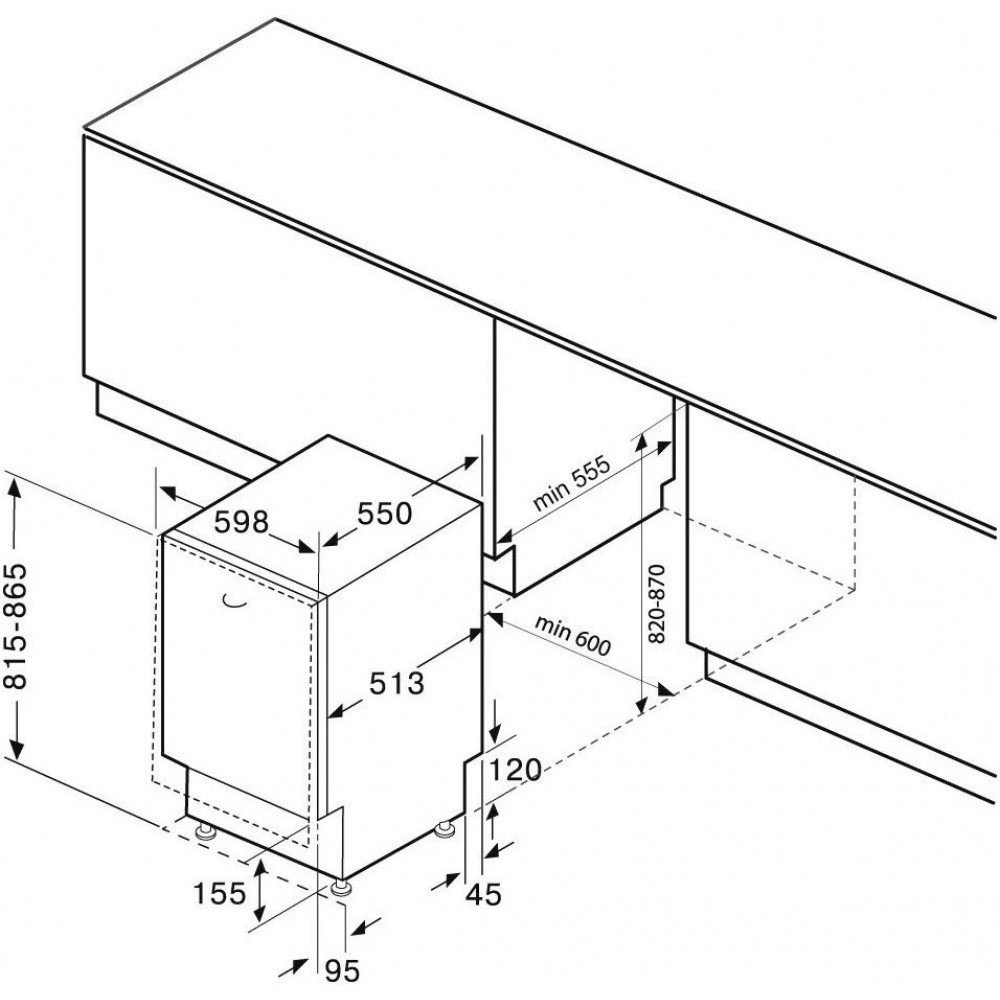 815-865
598
550
min 555
820-870
min 600
513
120
155
45
95