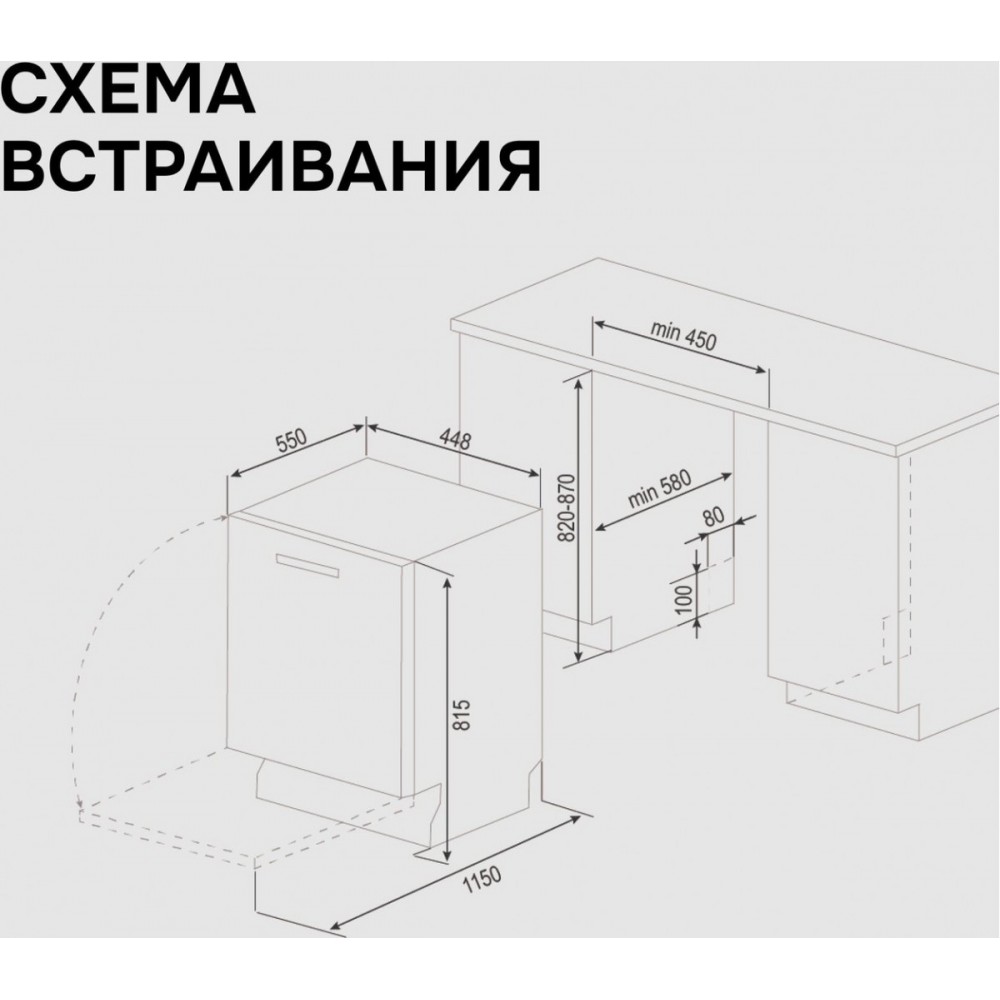 СХЕМА
ВСТРАИВАНИЯ

min 450
550
448
820-870
min 580
80
100
815
1150