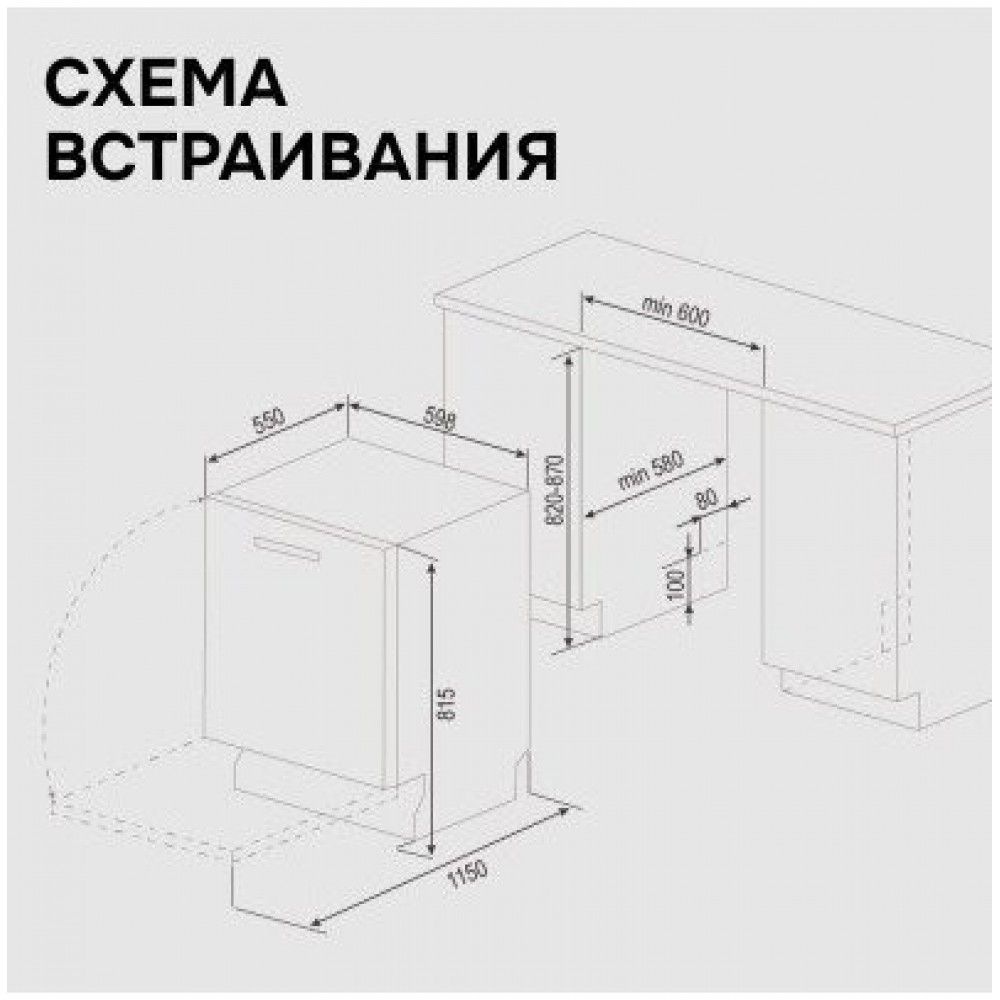 СХЕМА ВСТРАИВАНИЯ

min 600
550
598
820-870
min 580
80
100
815
1150