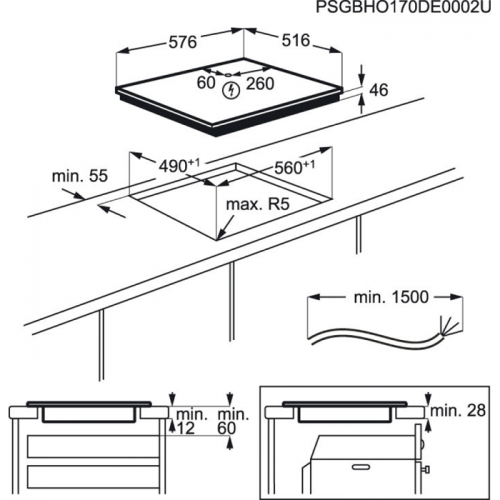 PSGBHO170DE0002U

576
516
60
260
46
$490^{+1}$
$560^{+1}$
min. 55
max. R5
min. 1500
min. 12
min. 60
min. 28