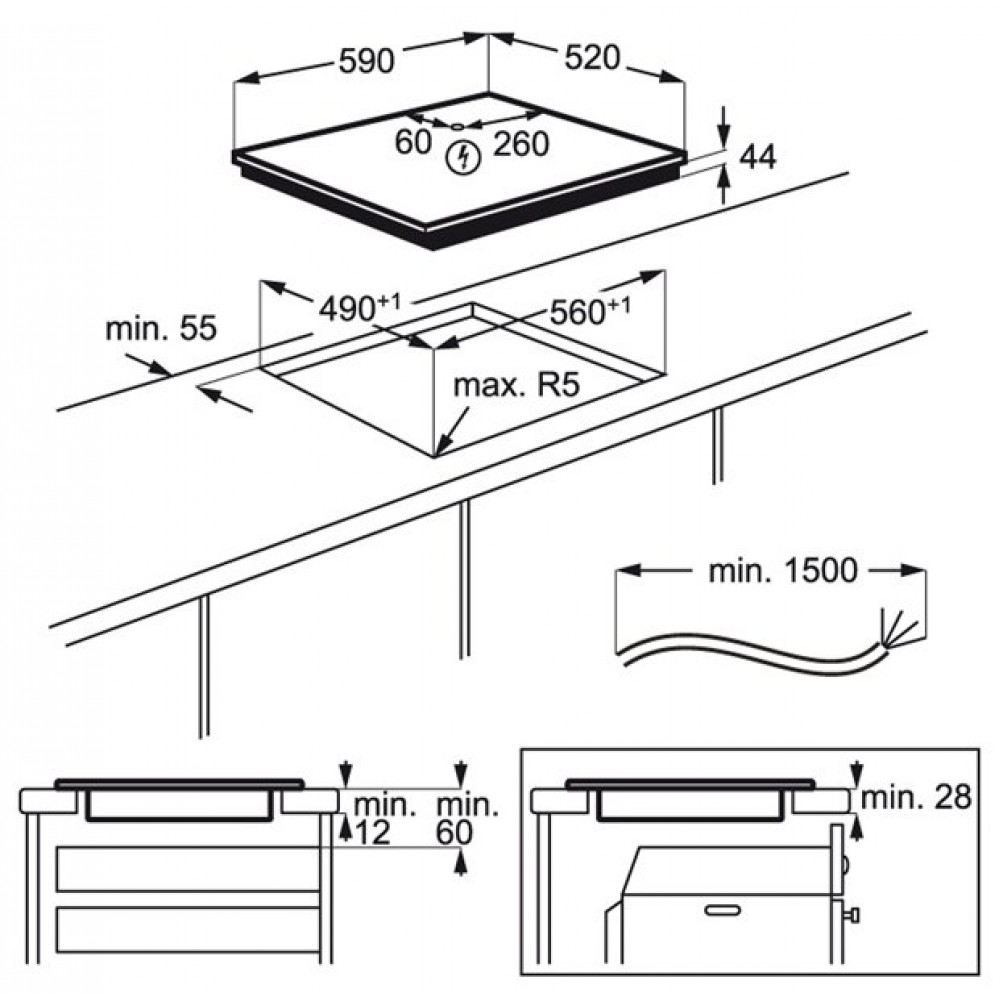 590
520
60
260
44
min. 55
$490^{+1}$
$560^{+1}$
max. R5
min. 1500
min. 12
min. 60
min. 28