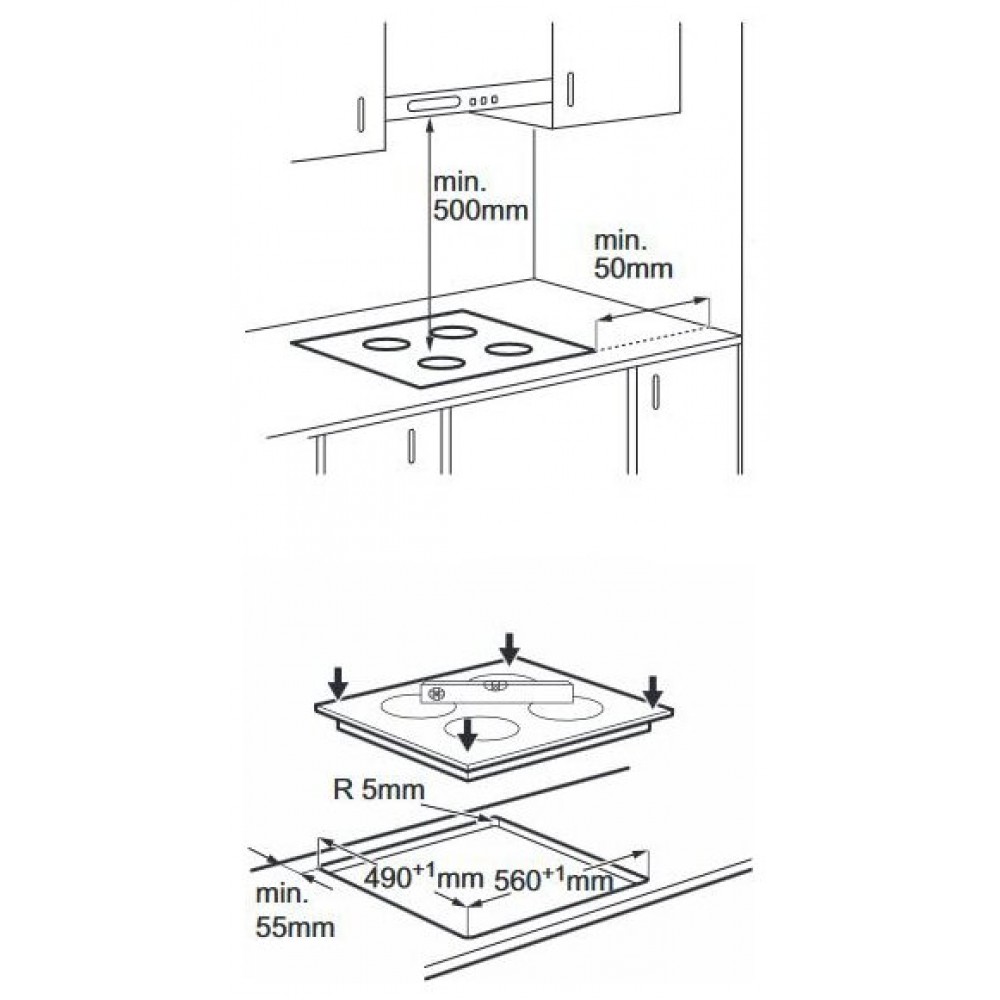 min.
500mm

min.
50mm

R 5mm

$490^{+1}$mm

$560^{+1}$mm

min.
55mm