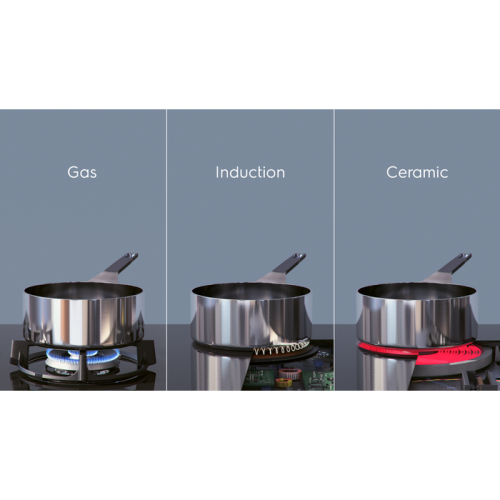 Gas

Induction

Ceramic