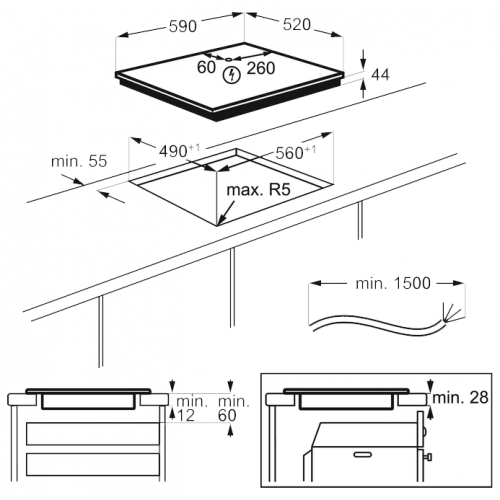 590
520
60
260
44
$490^{+1}$
$560^{+1}$
min. 55
max. R5
min. 1500
min.
12
min.
60
min. 28