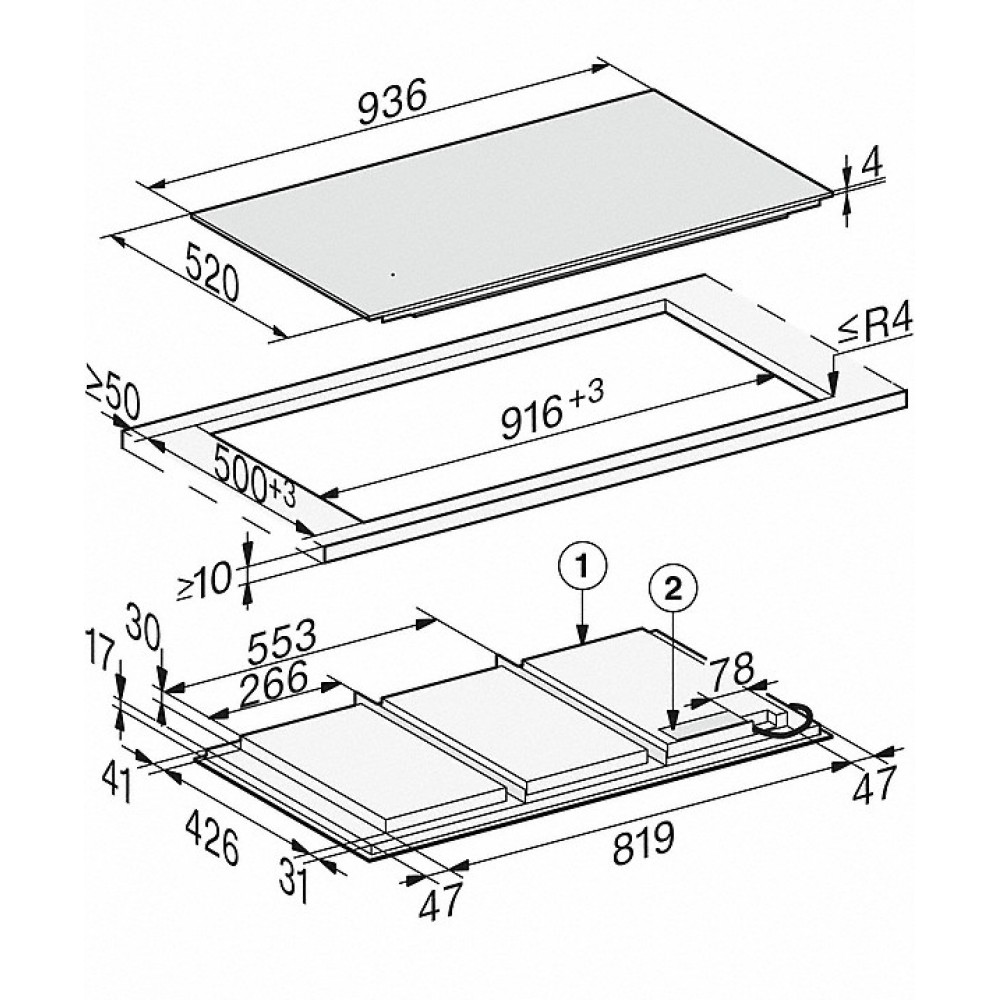 936
4
520
≤R4
≥50
$916^{+3}$
$500^{+3}$
≥10
1
2
30
17
553
266
78
41
426
31
47
819
47