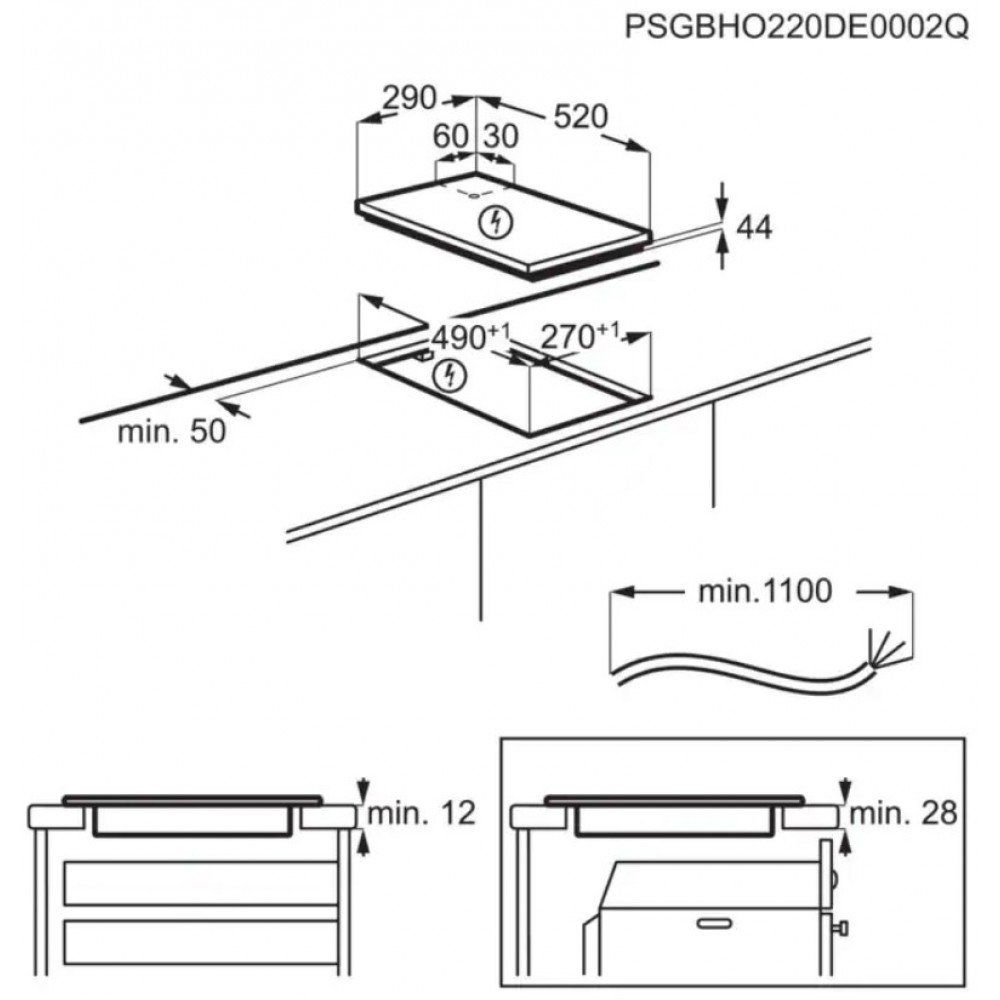 PSGBHO220DE0002Q

290

520

60

30

44

$490^{+1}$

$270^{+1}$

min. 50

min.1100

min. 12

min. 28