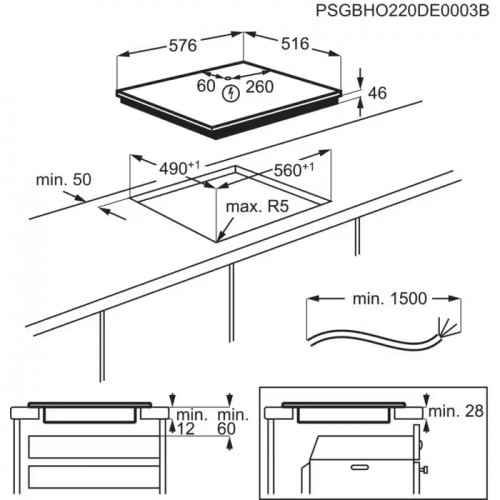 PSGBHO220DE0003B

576

516

60

260

46

$490^{+1}$

$560^{+1}$

min. 50

max. R5

min. 1500

min. 12

min. 60

min. 28