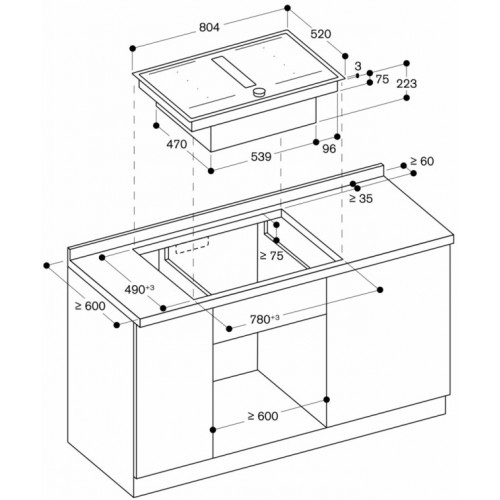 804
520
3
75
223
470
539
96
≥ 60
≥ 35
≥ 75
$490^{+3}$
≥ 600
$780^{+3}$
≥ 600