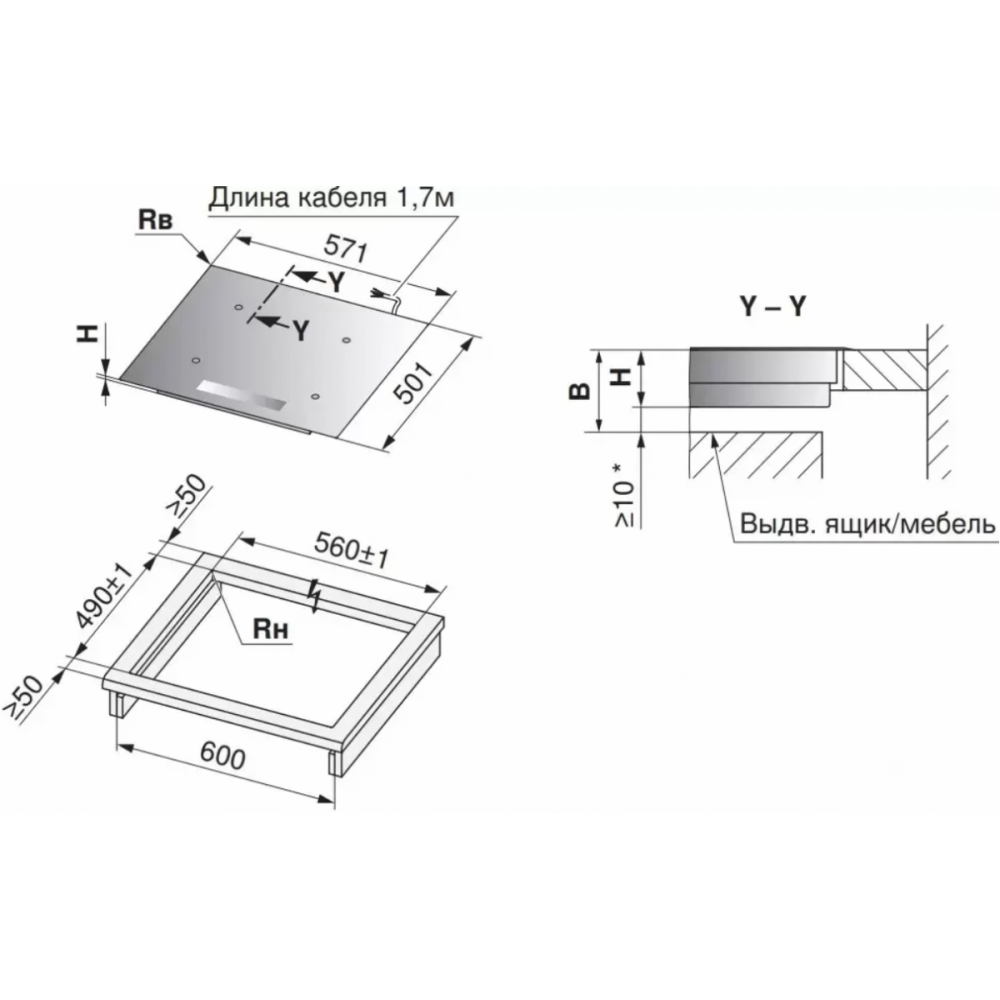 Длина кабеля 1,7м

Rв

571

Y

Y

H

501

Y – Y

B

H

≥10 *

Выдв. ящик/мебель

≥50

560±1

490±1

Rн

≥50

600