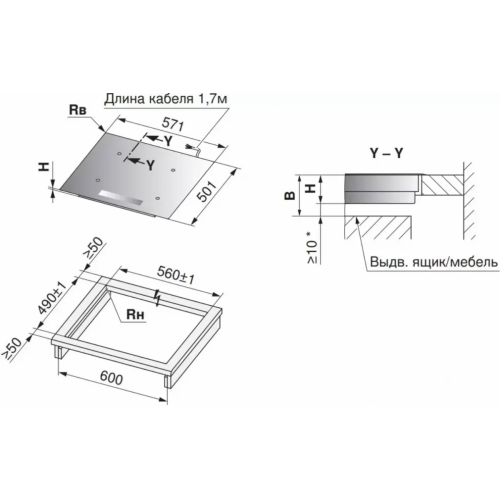 Длина кабеля 1,7м

Rв

571

Y

Y

H

501

Y – Y

B

H

≥10 *

Выдв. ящик/мебель

≥50

560±1

490±1

Rн

≥50

600