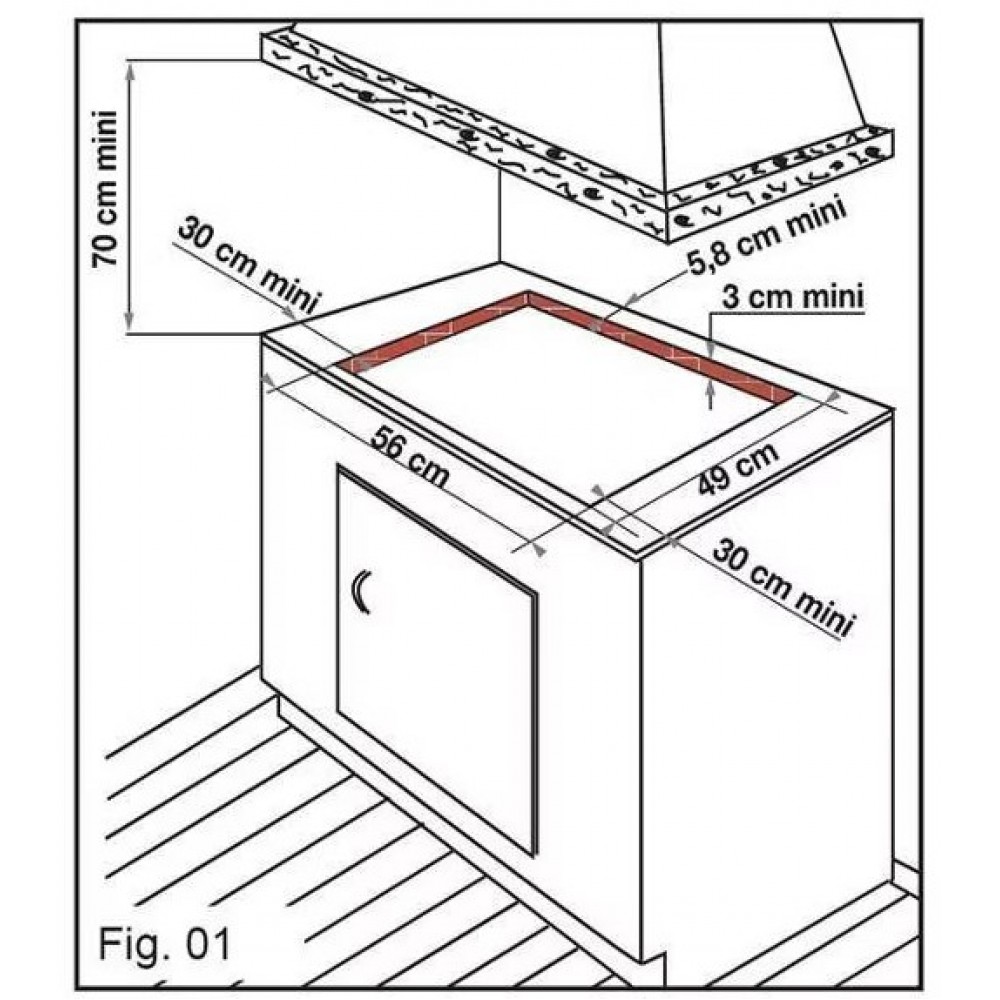 70 cm mini

30 cm mini

5,8 cm mini

3 cm mini

56 cm

49 cm

30 cm mini

Fig. 01