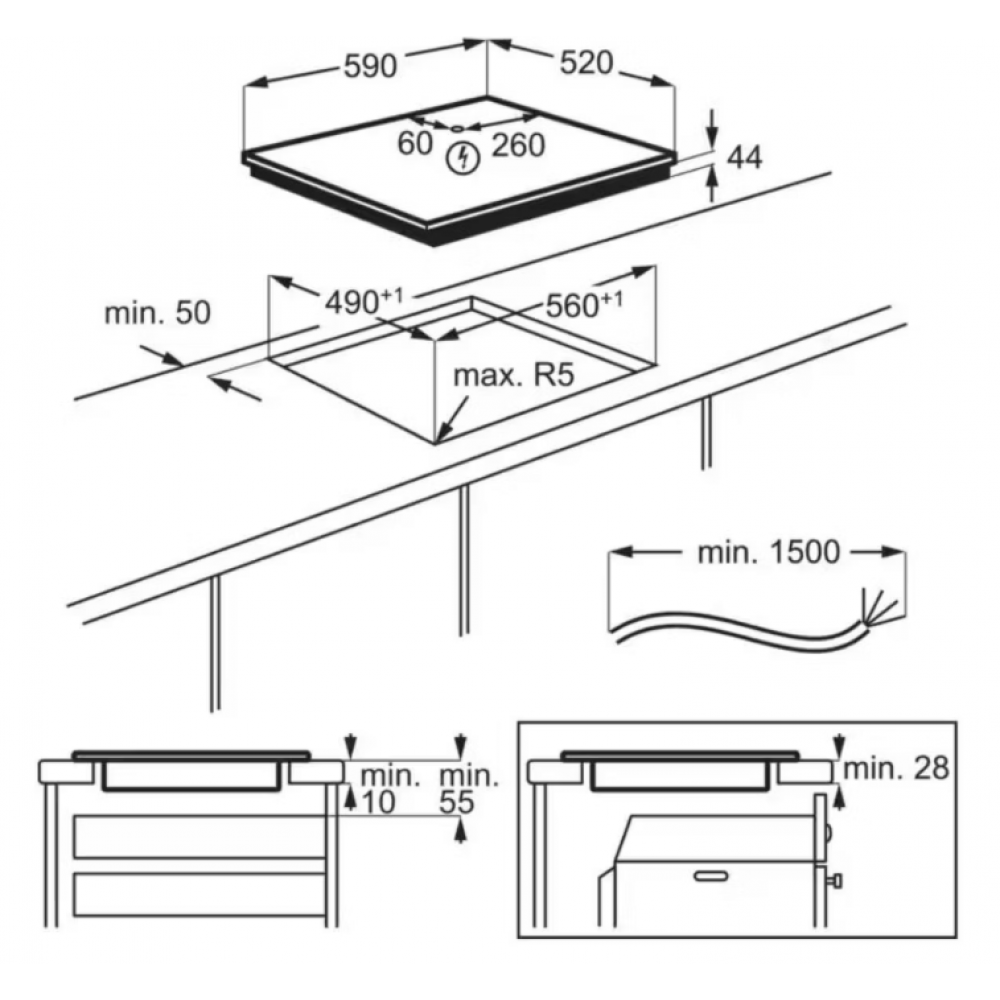 590

520

60

260

44

min. 50

$490^{+1}$

$560^{+1}$

max. R5

min. 1500

min. 10

min. 55

min. 28