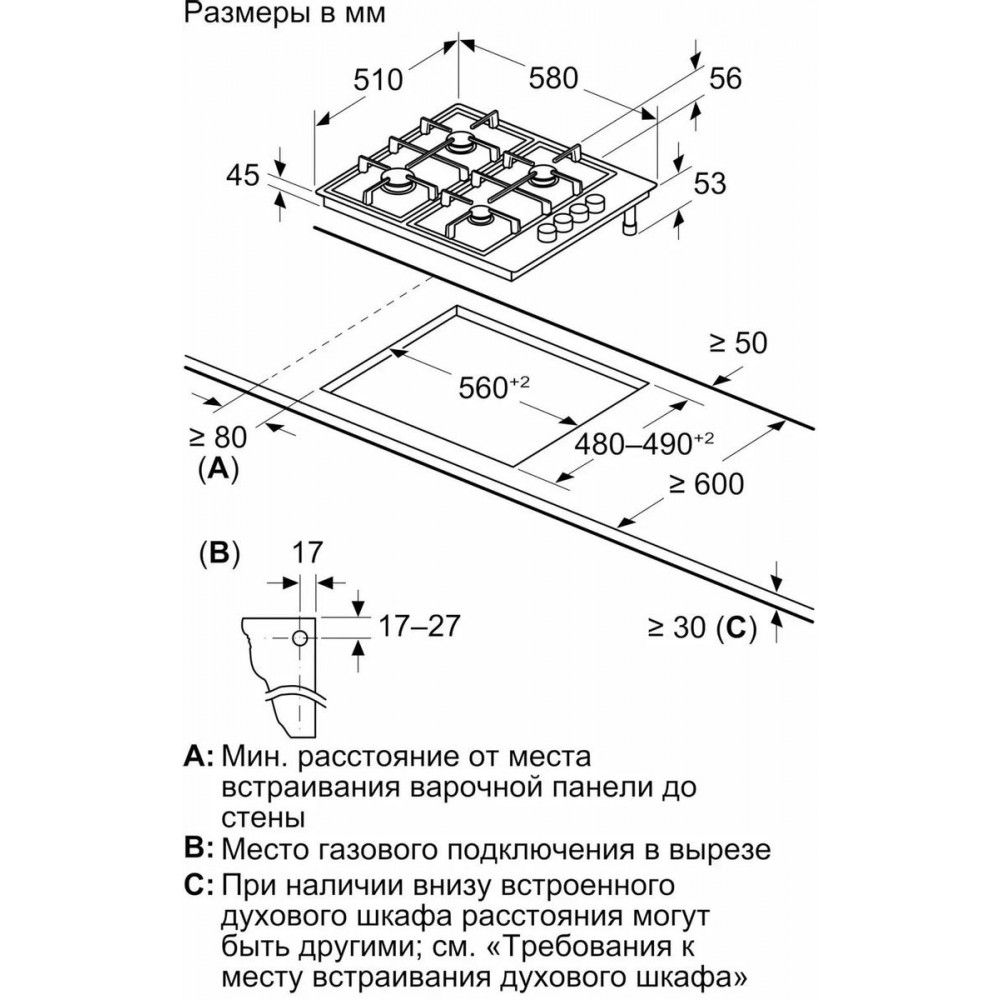 Размеры в мм

510

580

56

45

53

≥ 50

$560^{+2}$

≥ 80
(A)

$480–490^{+2}$

≥ 600

(B)

17

17–27

≥ 30 (C)

A: Мин. расстояние от места встраивания варочной панели до стены
B: Место газового подключения в вырезе
C: При наличии внизу встроенного духового шкафа расстояния могут быть другими; см. «Требования к месту встраивания духового шкафа»