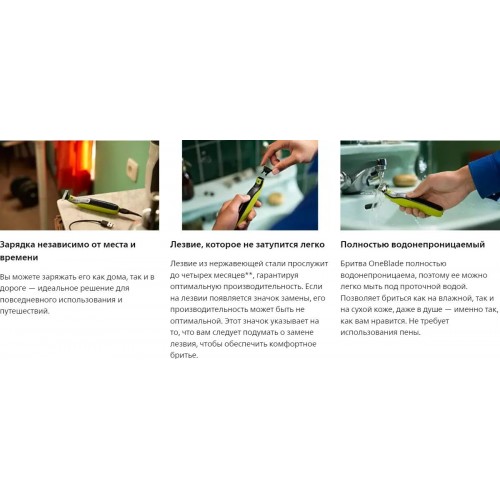 Зарядка независимо от места и времени

Вы можете заряжать его как дома, так и в дороге — идеальное решение для повседневного использования и путешествий.

Лезвие, которое не затупится легко

Лезвие из нержавеющей стали прослужит до четырех месяцев**, гарантируя оптимальную производительность. Если на лезвии появляется значок замены, его производительность может быть не оптимальной. Этот значок указывает на то, что вам следует подумать о замене лезвия, чтобы обеспечить комфортное бритье.

Полностью водонепроницаемый

Бритва OneBlade полностью водонепроницаема, поэтому ее можно легко мыть под проточной водой. Позволяет бриться как на влажной, так и на сухой коже, даже в душе — именно так, как вам нравится. Не требует использования пены.