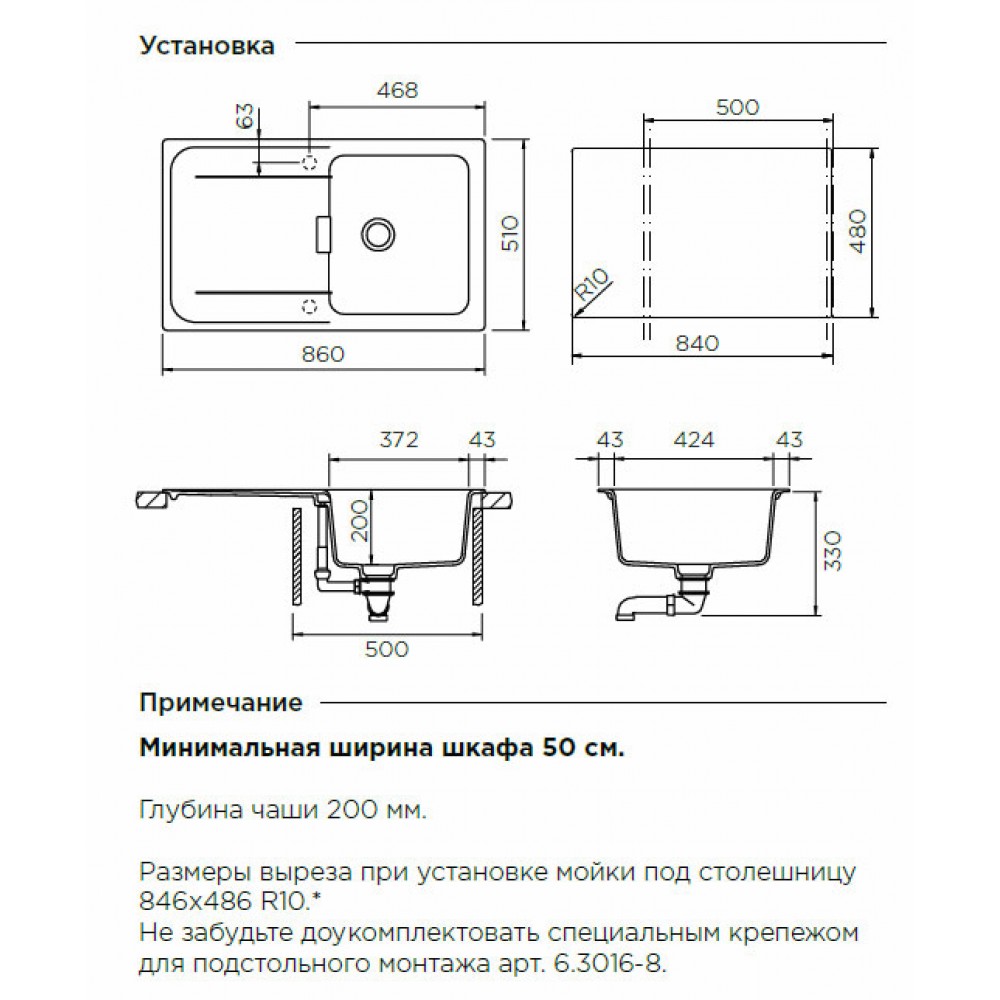 Установка

468

63

510

860

500

480

R10

840

372

43

200

500

43

424

43

330

Примечание

Минимальная ширина шкафа 50 см.

Глубина чаши 200 мм.

Размеры выреза при установке мойки под столешницу 846x486 R10.*
Не забудьте доукомплектовать специальным крепежом для подстольного монтажа арт. 6.3016-8.