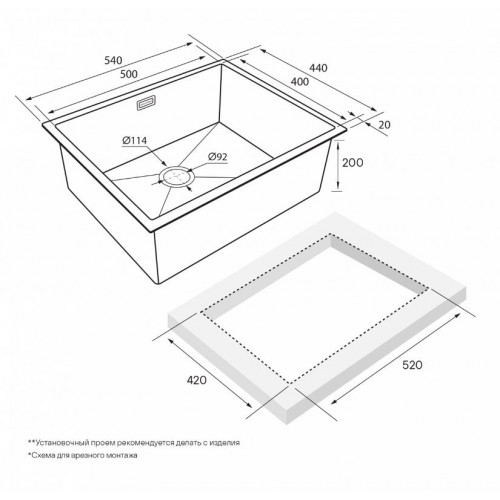 540
500
440
400
20
Ø114
Ø92
200
420
520

**Установочный проем рекомендуется делать с изделия
*Схема для врезного монтажа