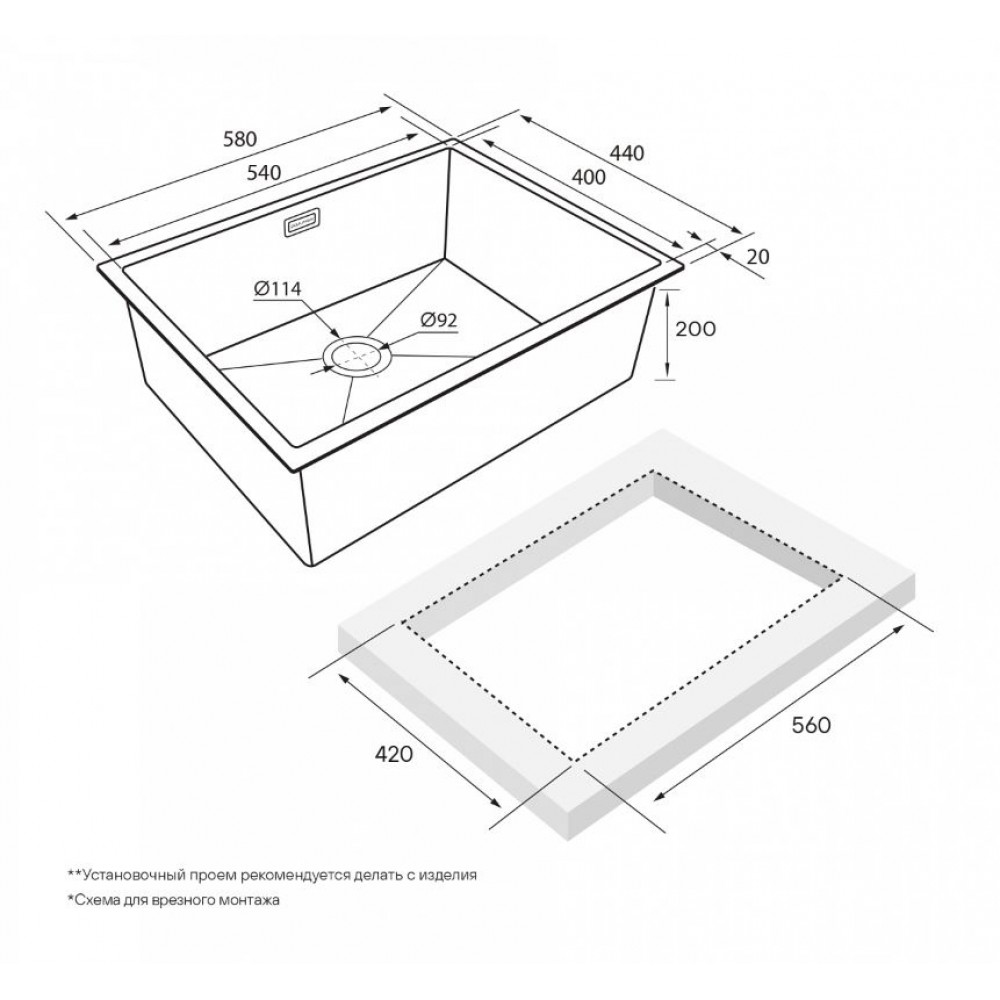 580
540
440
400
20
Ø114
Ø92
200
420
560
**Установочный проем рекомендуется делать с изделия
*Схема для врезного монтажа