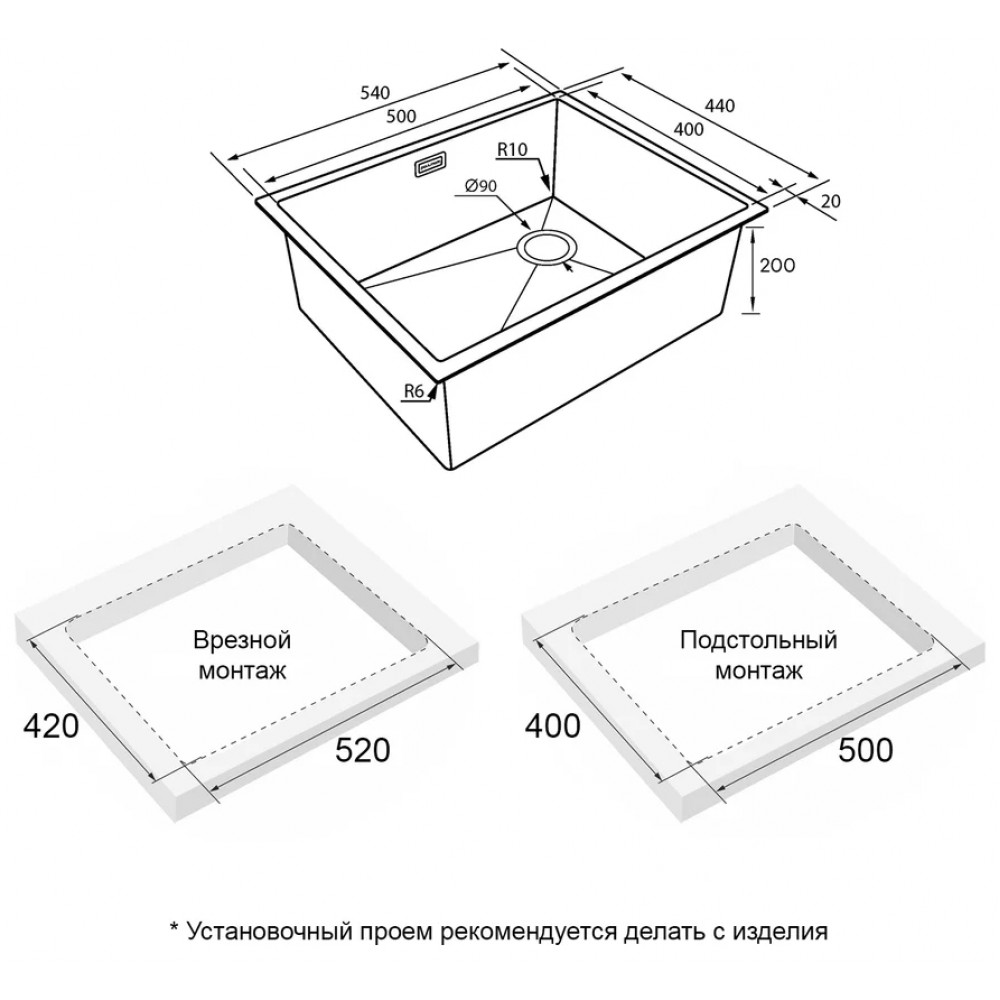 540
500
440
400
R10
Ø90
20
200
R6

Врезной монтаж
420
520

Подстольный монтаж
400
500

* Установочный проем рекомендуется делать с изделия