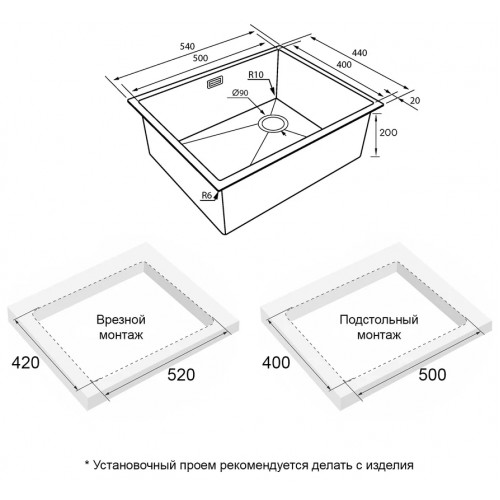 540
500
440
400
R10
Ø90
20
200
R6

Врезной монтаж
420
520

Подстольный монтаж
400
500

* Установочный проем рекомендуется делать с изделия