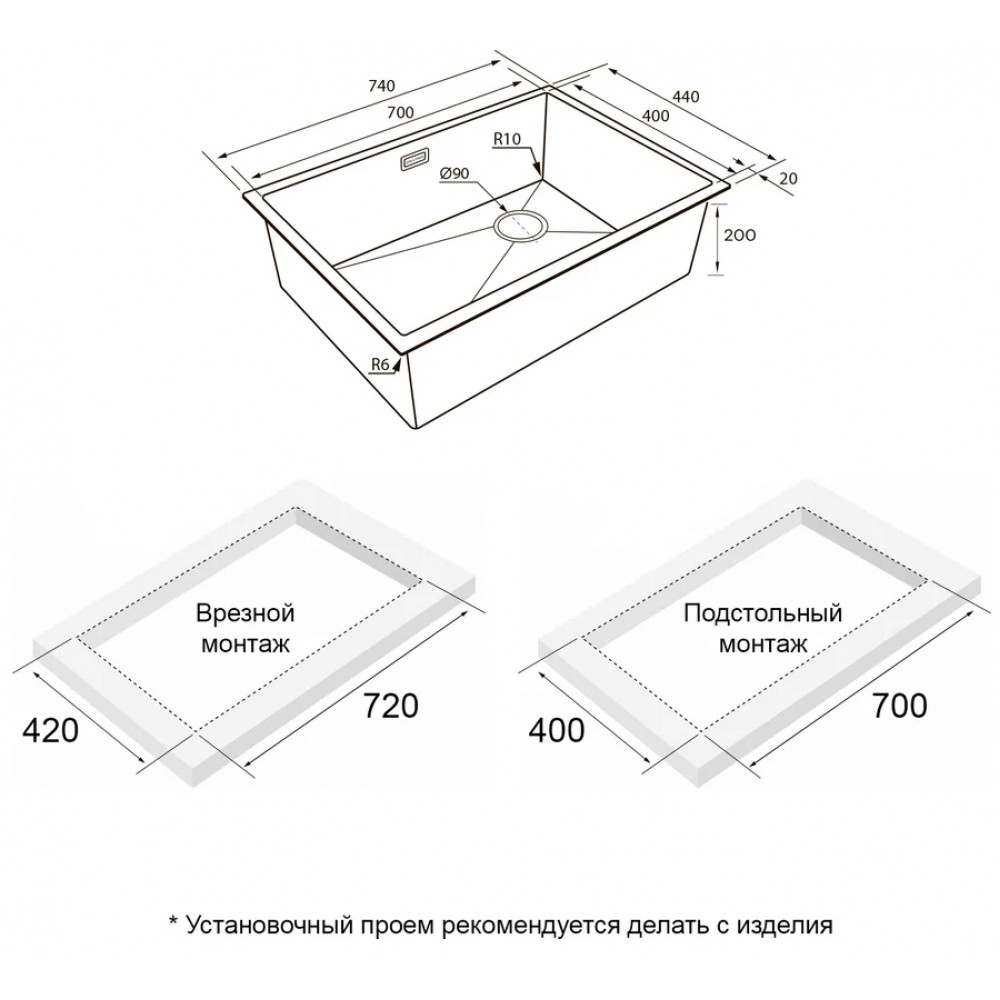 740
700
440
400
R10
Ø90
20
200
R6

Врезной монтаж
420
720

Подстольный монтаж
400
700

* Установочный проем рекомендуется делать с изделия