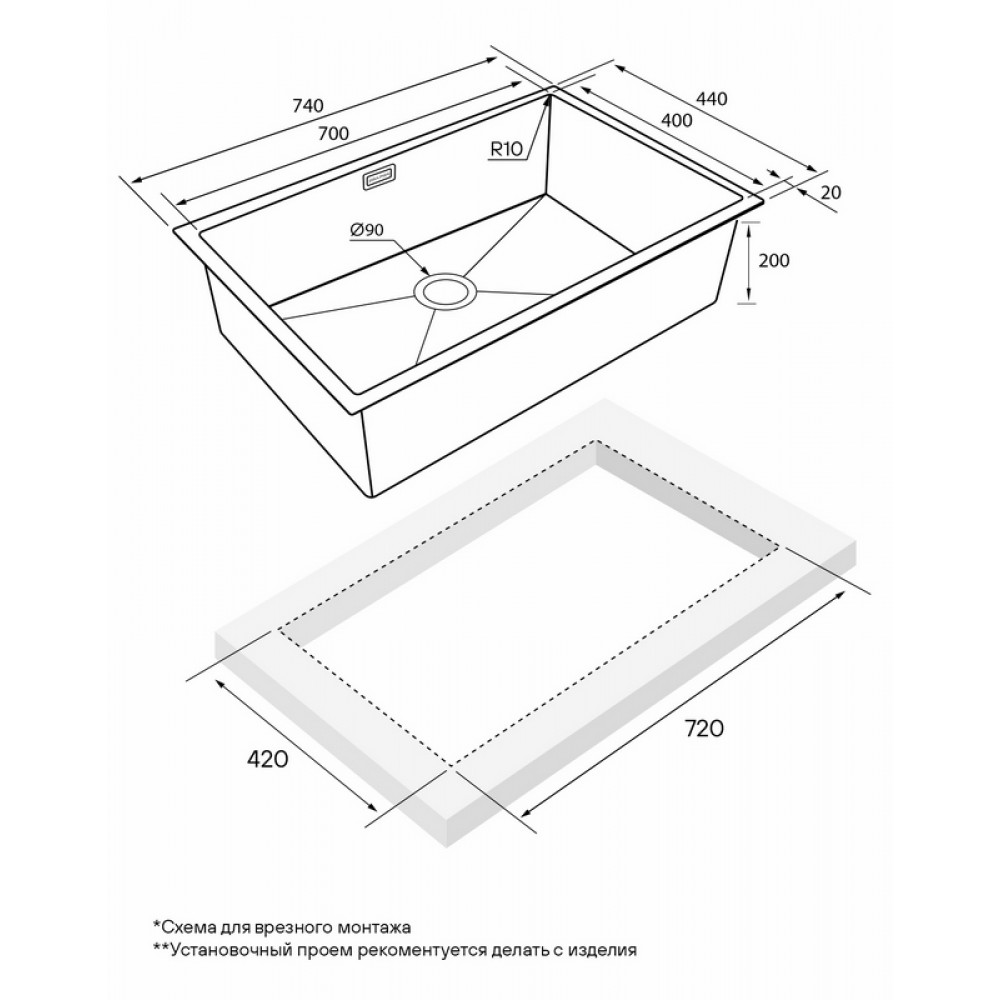 740
700
440
400
R10
20
Ø90
200
420
720
*Схема для врезного монтажа
**Установочный проем рекоментуется делать с изделия