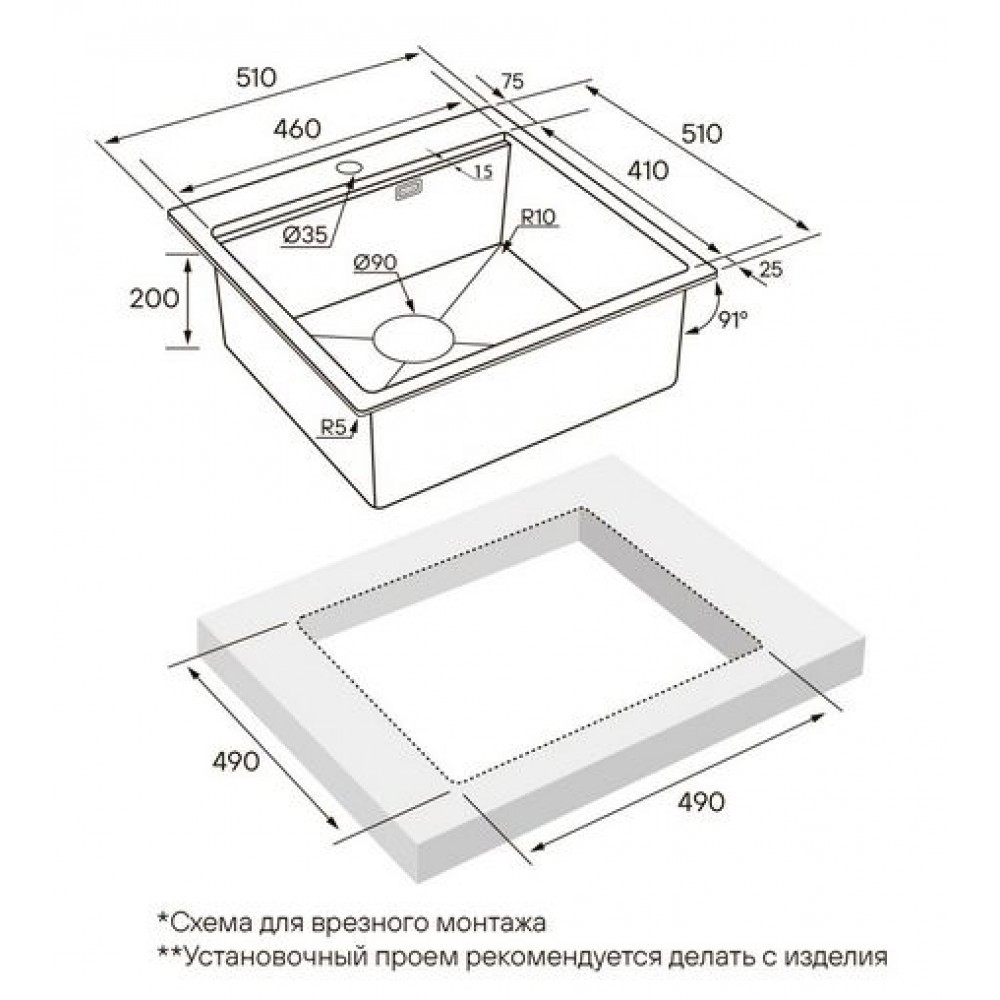 510
460
75
510
410
15
Ø35
R10
Ø90
200
25
91°
R5

490
490

*Схема для врезного монтажа
**Установочный проем рекомендуется делать с изделия