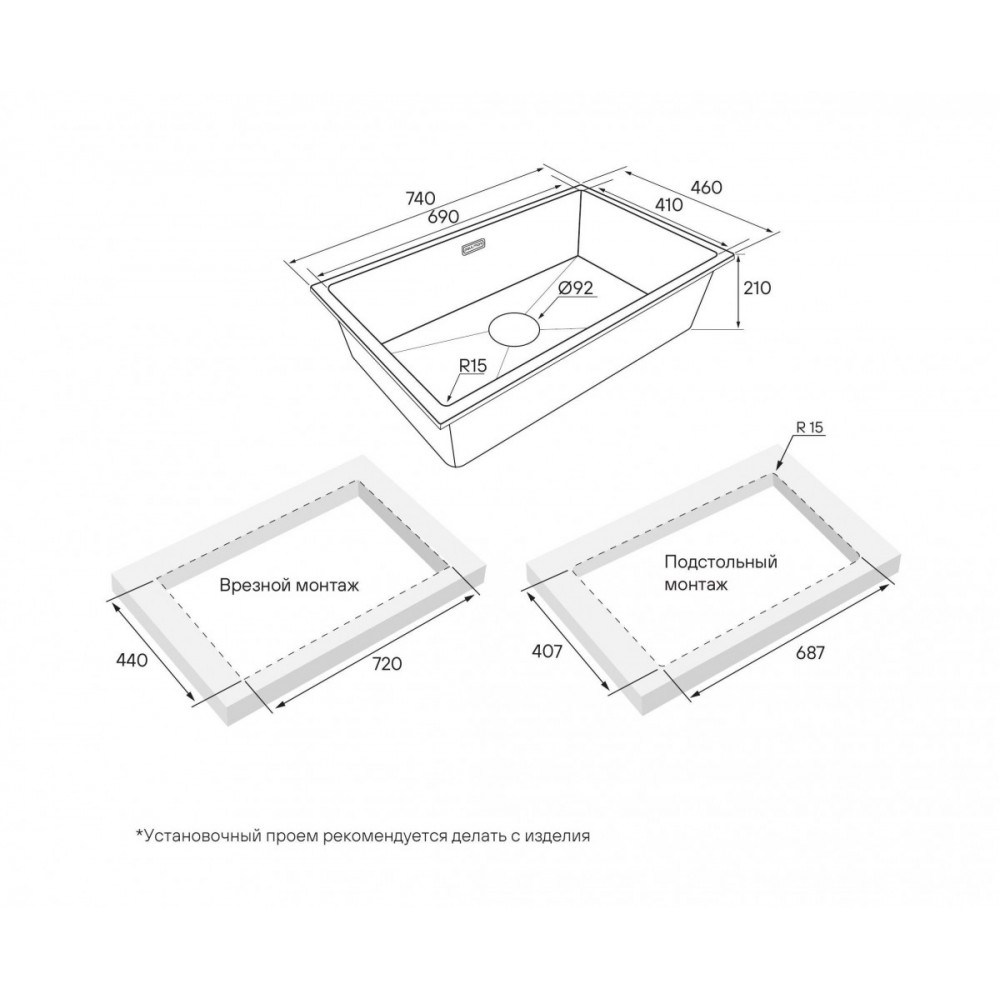 740
690
460
410
210
Ø92
R15

R 15

Врезной монтаж
440
720

Подстольный монтаж
407
687

*Установочный проем рекомендуется делать с изделия