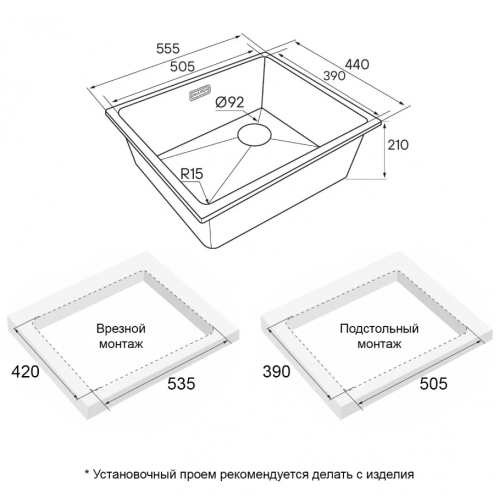 555
505
440
390
Ø92
210
R15

Врезной монтаж
420
535

Подстольный монтаж
390
505

* Установочный проем рекомендуется делать с изделия