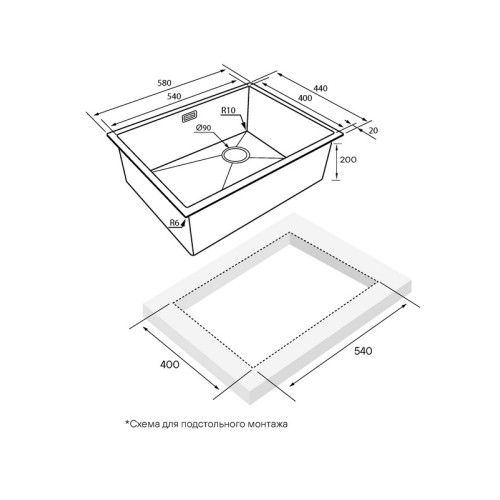 580
540
440
400
R10
Ø90
20
200
R6

400
540

*Схема для подстольного монтажа