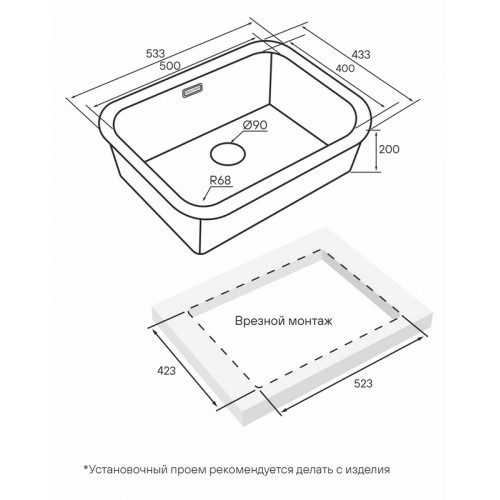 533
500
433
400
Ø90
200
R68

Врезной монтаж
423
523

*Установочный проем рекомендуется делать с изделия