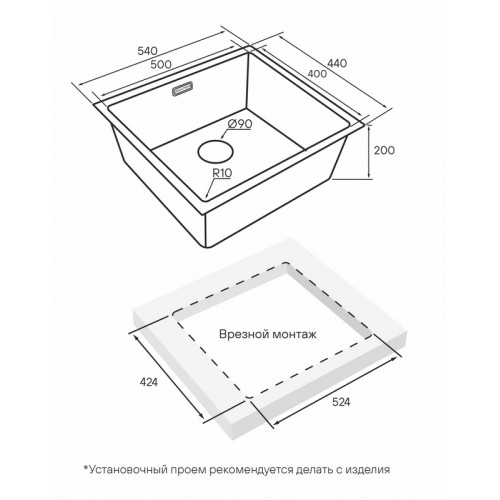 540
500
440
400
Ø90
200
R10

Врезной монтаж
424
524

*Установочный проем рекомендуется делать с изделия