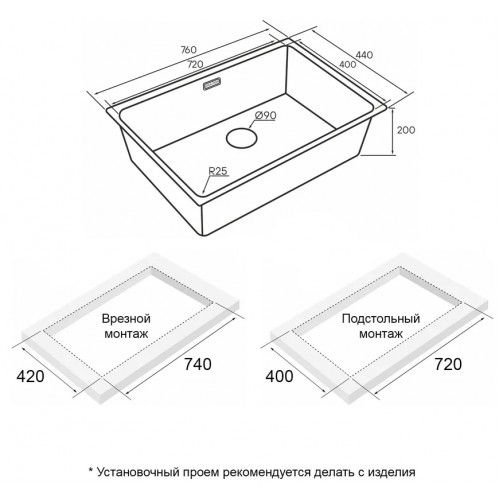 760
720
440
400
Ø90
200
R25

Врезной монтаж
420
740

Подстольный монтаж
400
720

* Установочный проем рекомендуется делать с изделия