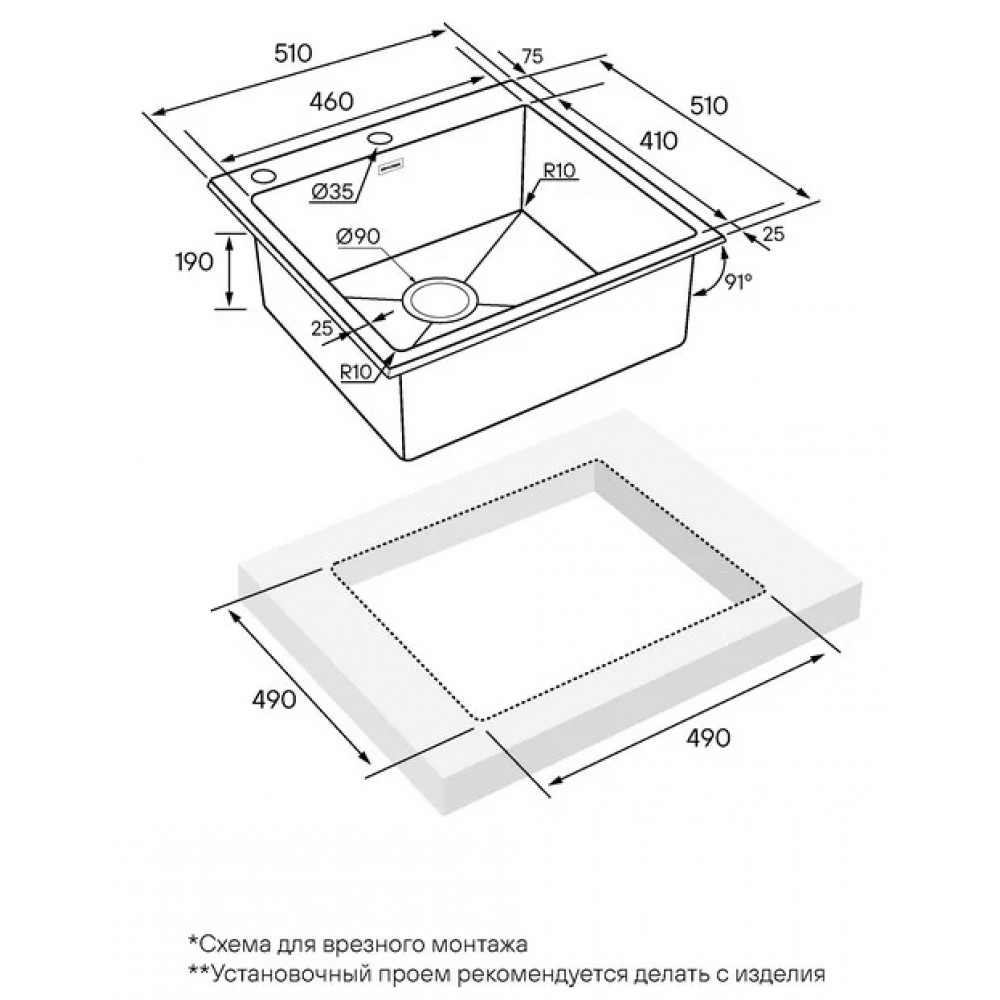 510
460
75
510
410
Ø35
R10
25
190
Ø90
91°
25
R10

490
490

*Схема для врезного монтажа
**Установочный проем рекомендуется делать с изделия