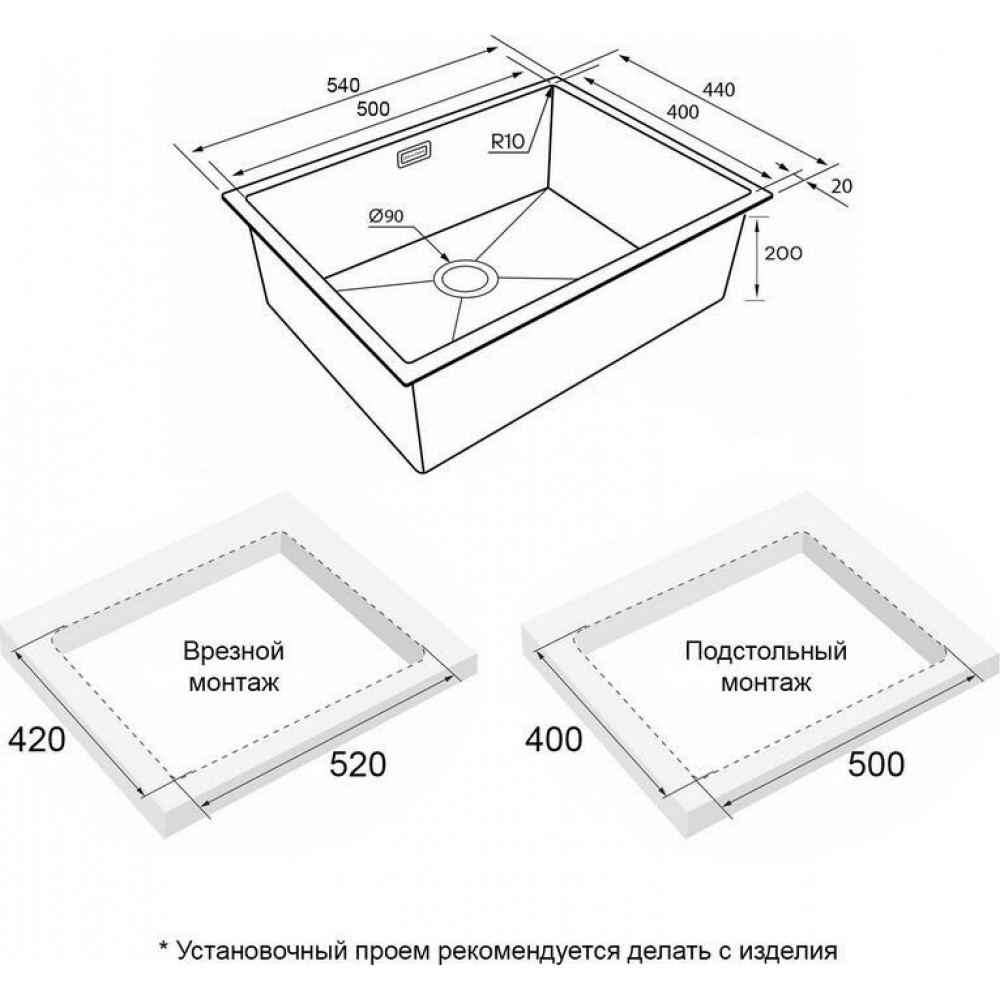 540
500
440
400
R10
20
Ø90
200

Врезной монтаж
420
520

Подстольный монтаж
400
500

* Установочный проем рекомендуется делать с изделия