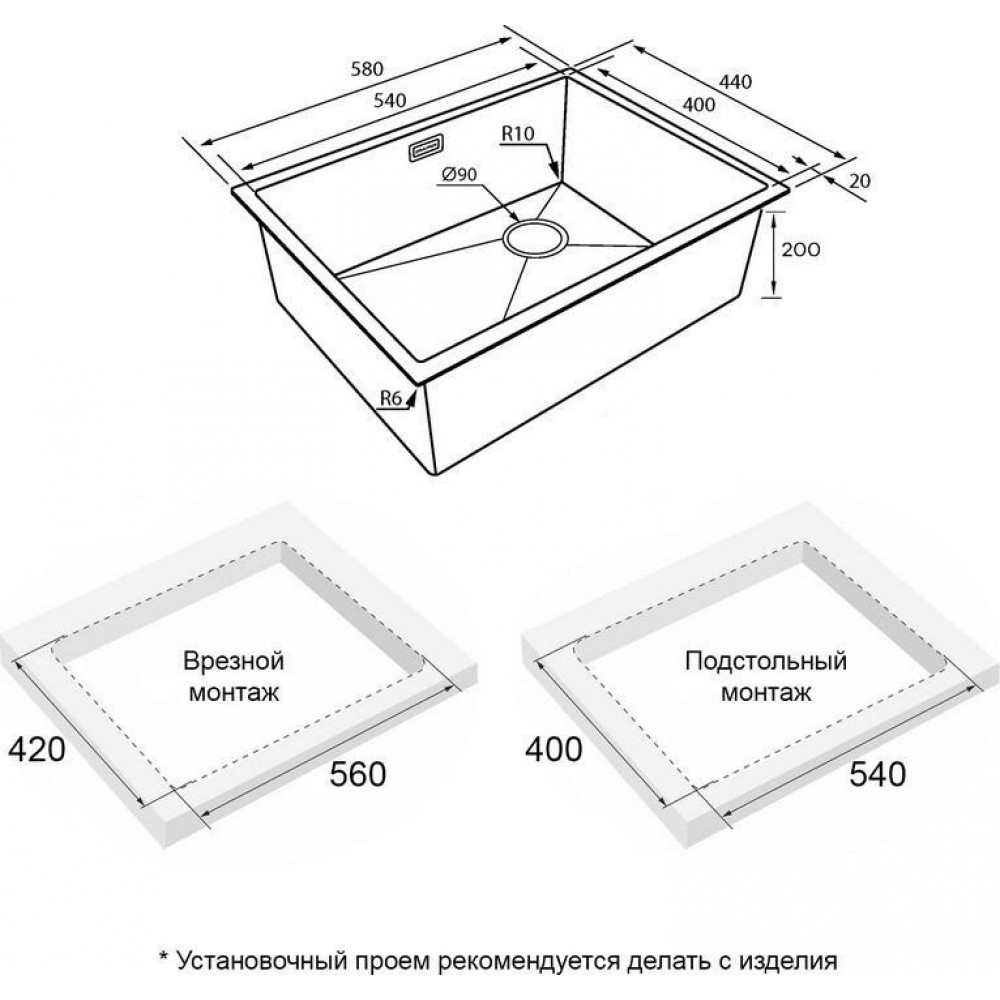 580
540
440
400
R10
Ø90
20
200
R6

Врезной монтаж
420
560

Подстольный монтаж
400
540

* Установочный проем рекомендуется делать с изделия