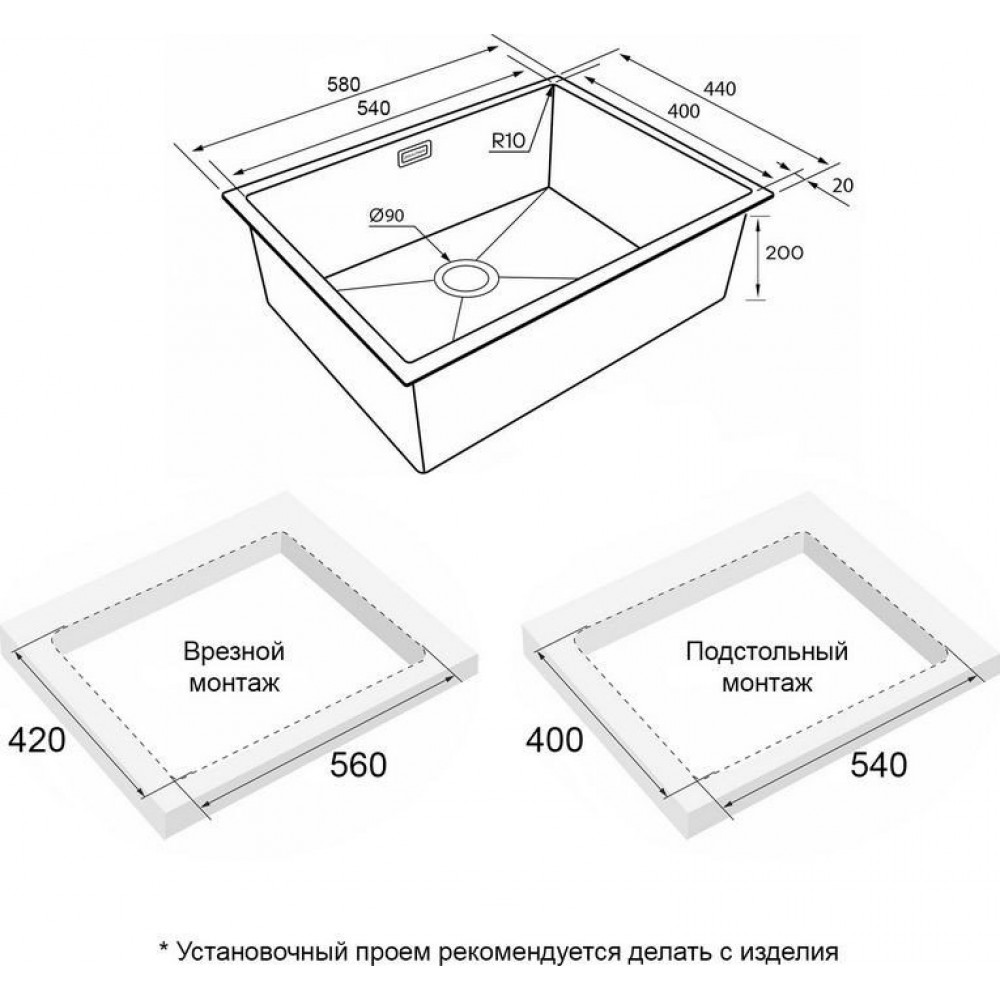 580
540
440
400
R10
20
Ø90
200

Врезной монтаж
420
560

Подстольный монтаж
400
540

* Установочный проем рекомендуется делать с изделия