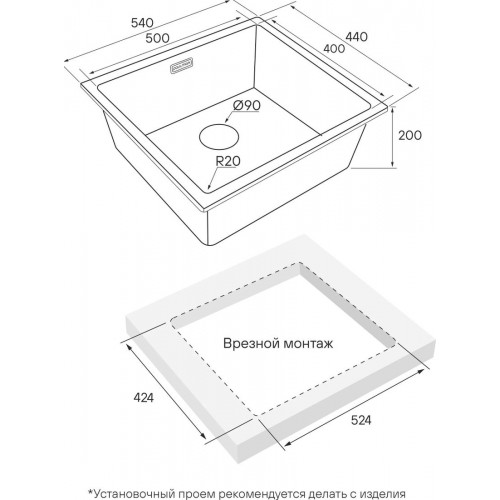 540
500
440
400
Ø90
200
R20

Врезной монтаж
424
524

*Установочный проем рекомендуется делать с изделия