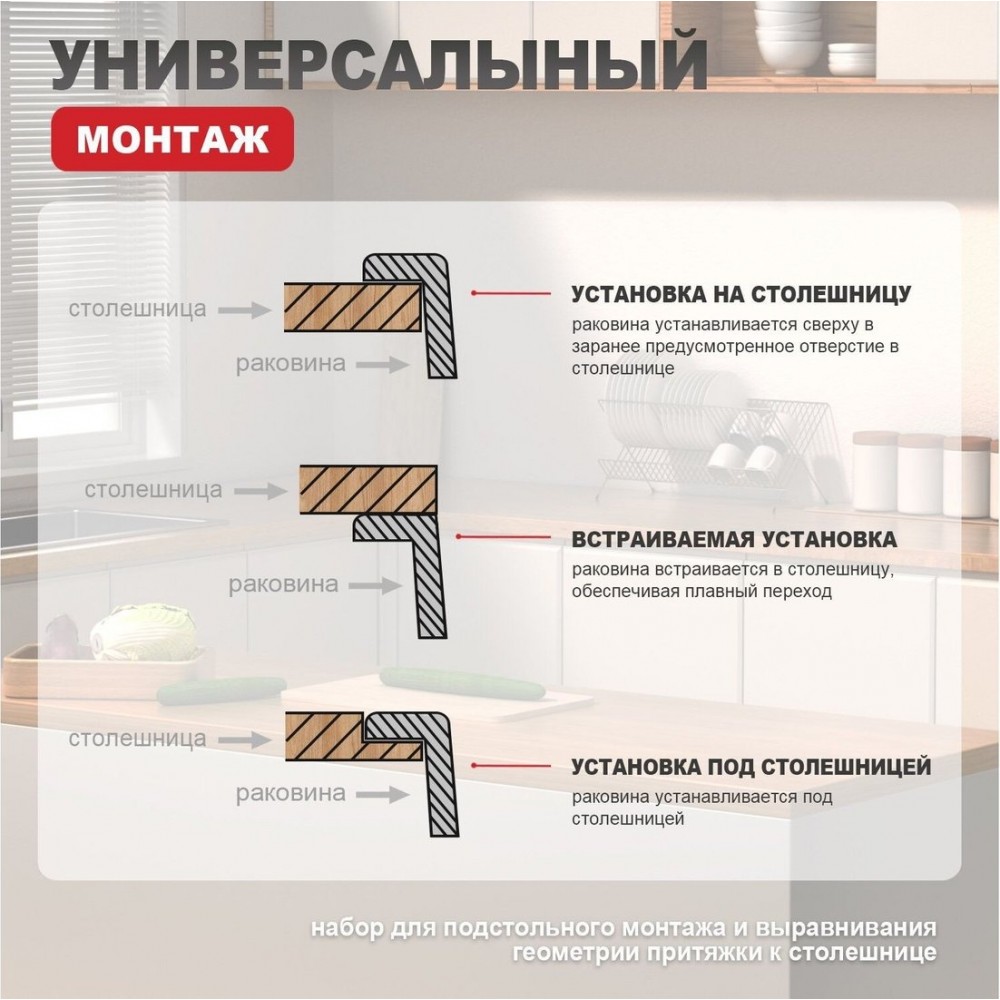 УНИВЕРСАЛЫНЫЙ
МОНТАЖ

столешница
раковина

УСТАНОВКА НА СТОЛЕШНИЦУ
раковина устанавливается сверху в заранее предусмотренное отверстие в столешнице

столешница
раковина

ВСТРАИВАЕМАЯ УСТАНОВКА
раковина встраивается в столешницу, обеспечивая плавный переход

столешница
раковина

УСТАНОВКА ПОД СТОЛЕШНИЦЕЙ
раковина устанавливается под столешницей

набор для подстольного монтажа и выравнивания геометрии притяжки к столешнице