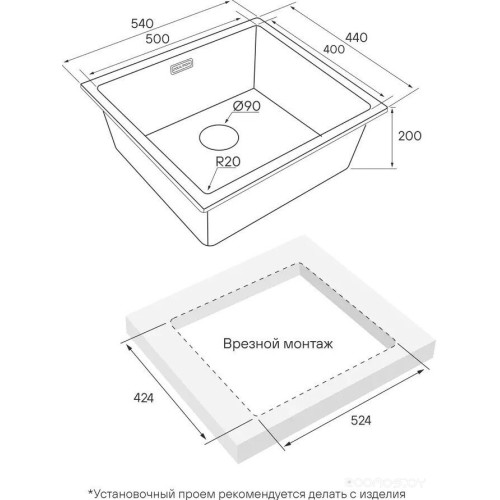 540
500
440
400
Ø90
200
R20
Врезной монтаж
424
524
*Установочный проем рекомендуется делать с изделия