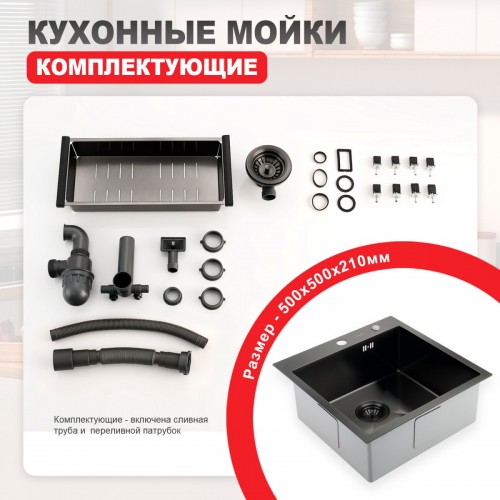 КУХОННЫЕ МОЙКИ
КОМПЛЕКТУЮЩИЕ

Комплектующие - включена сливная труба и переливной патрубок

Размер - 500х500х210мм