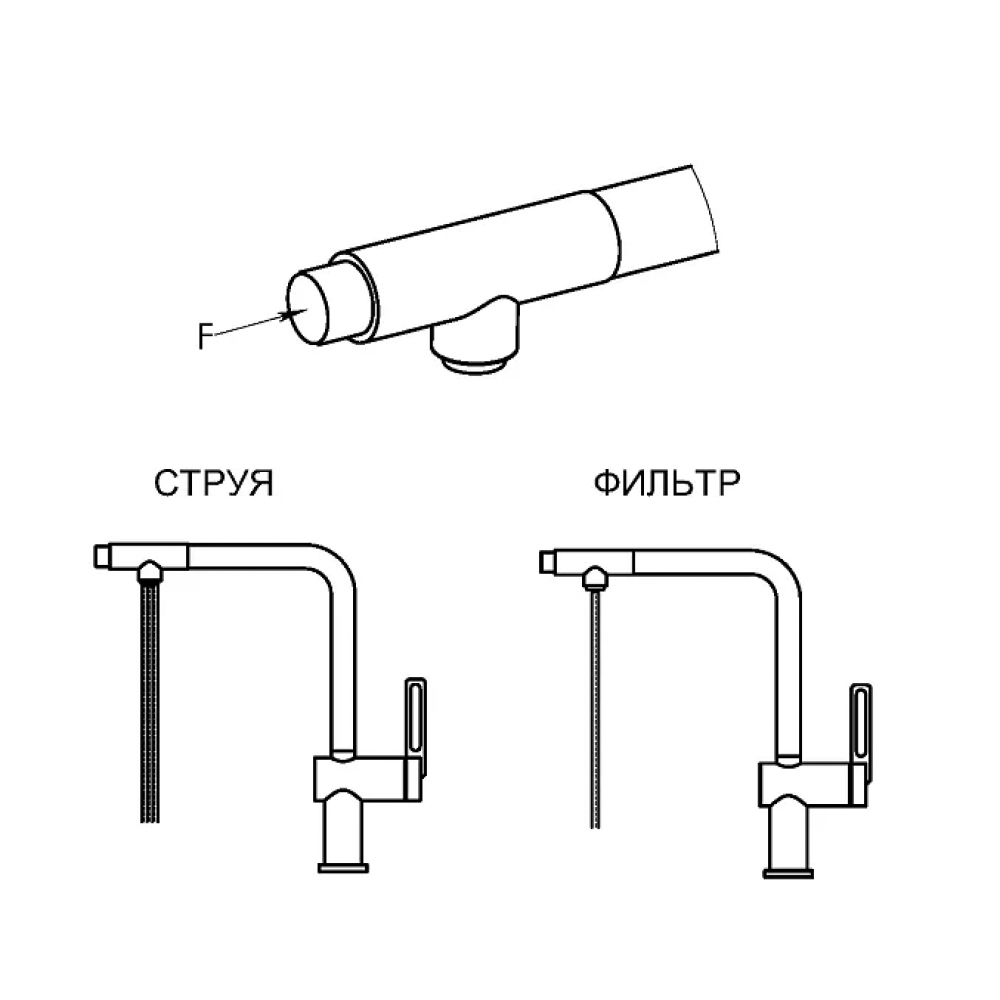 F

СТРУЯ

ФИЛЬТР