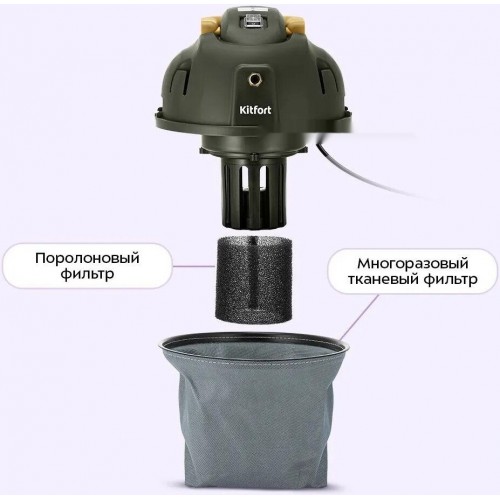 Kitfort

Поролоновый фильтр

Многоразовый тканевый фильтр