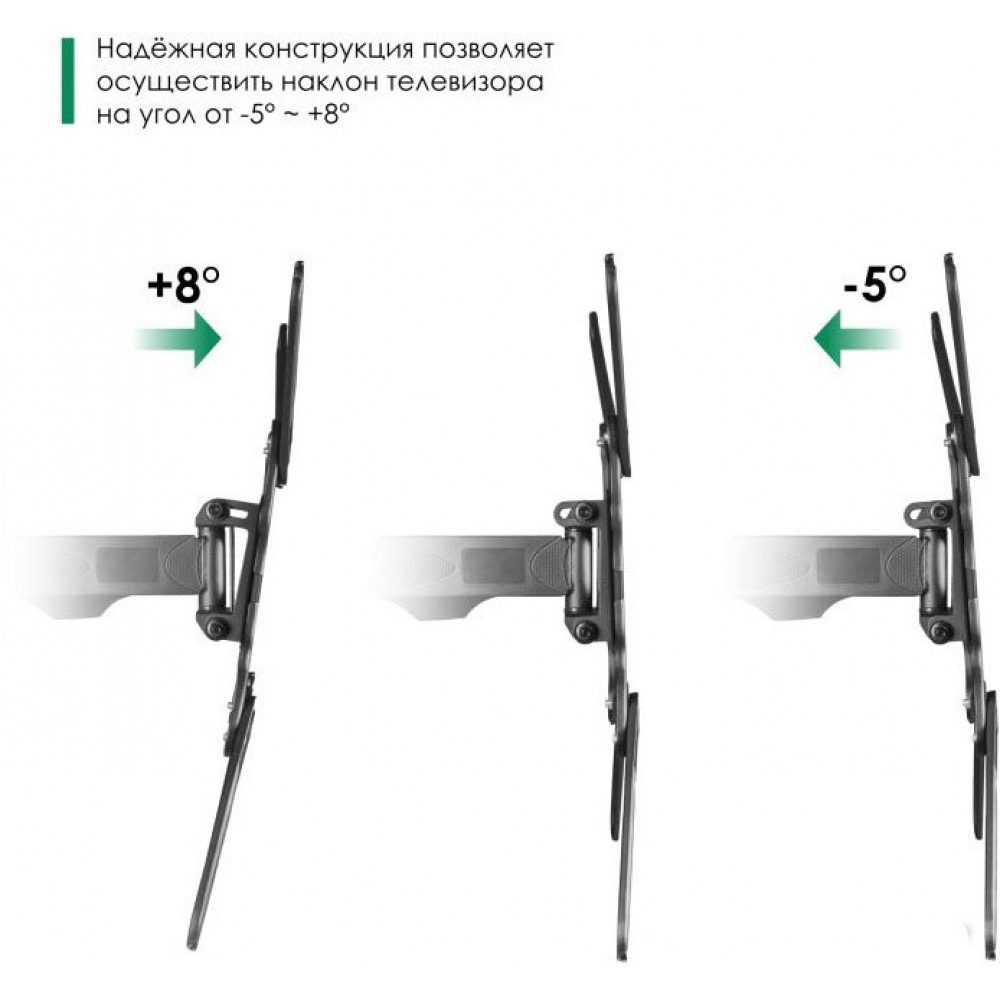 Надёжная конструкция позволяет осуществить наклон телевизора на угол от -5° ~ +8°

+8°

-5°